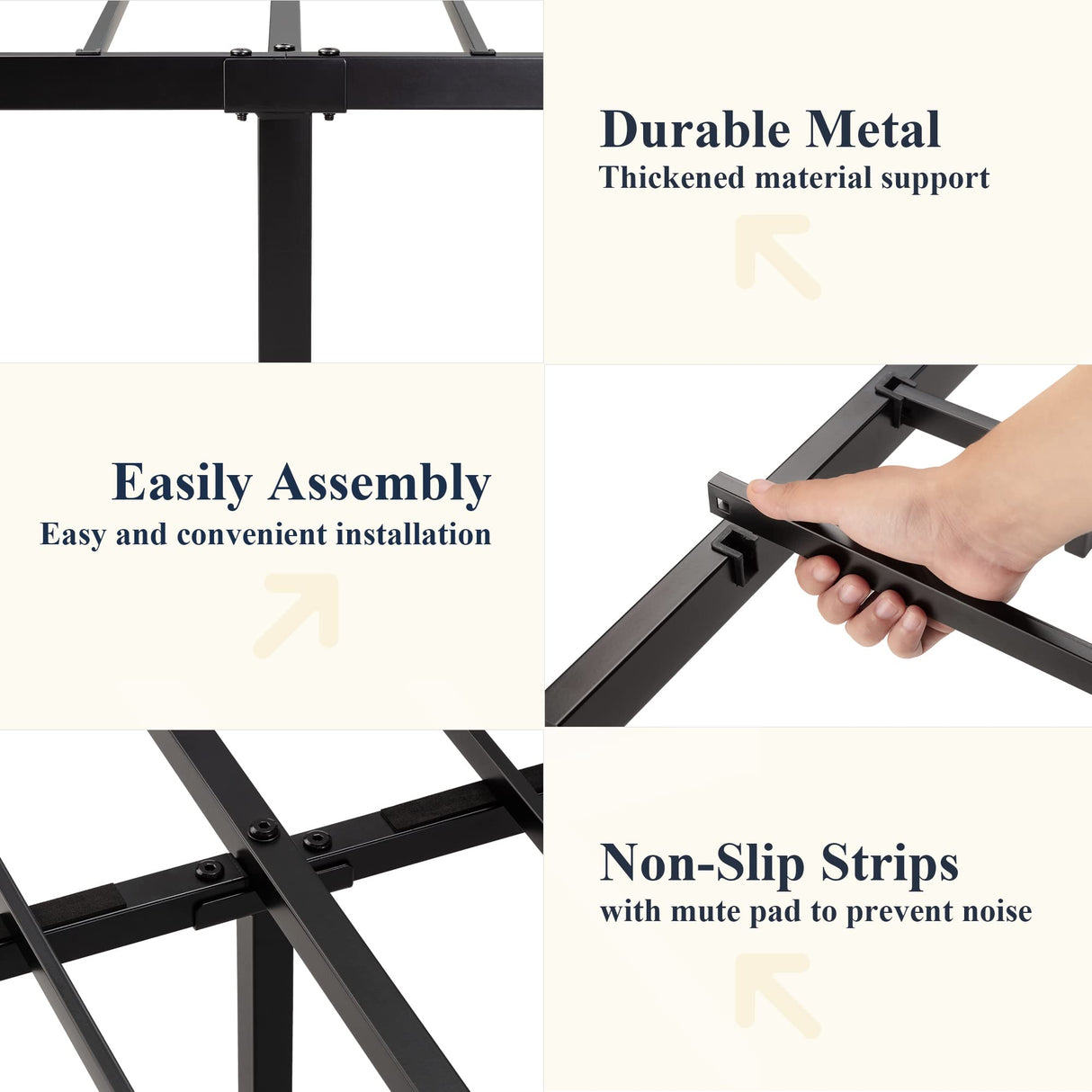 Durable Metal
Thickened material support

Easily Assembly
Easy and convenient installation

Non-Slip Strips
with mute pad to prevent noise