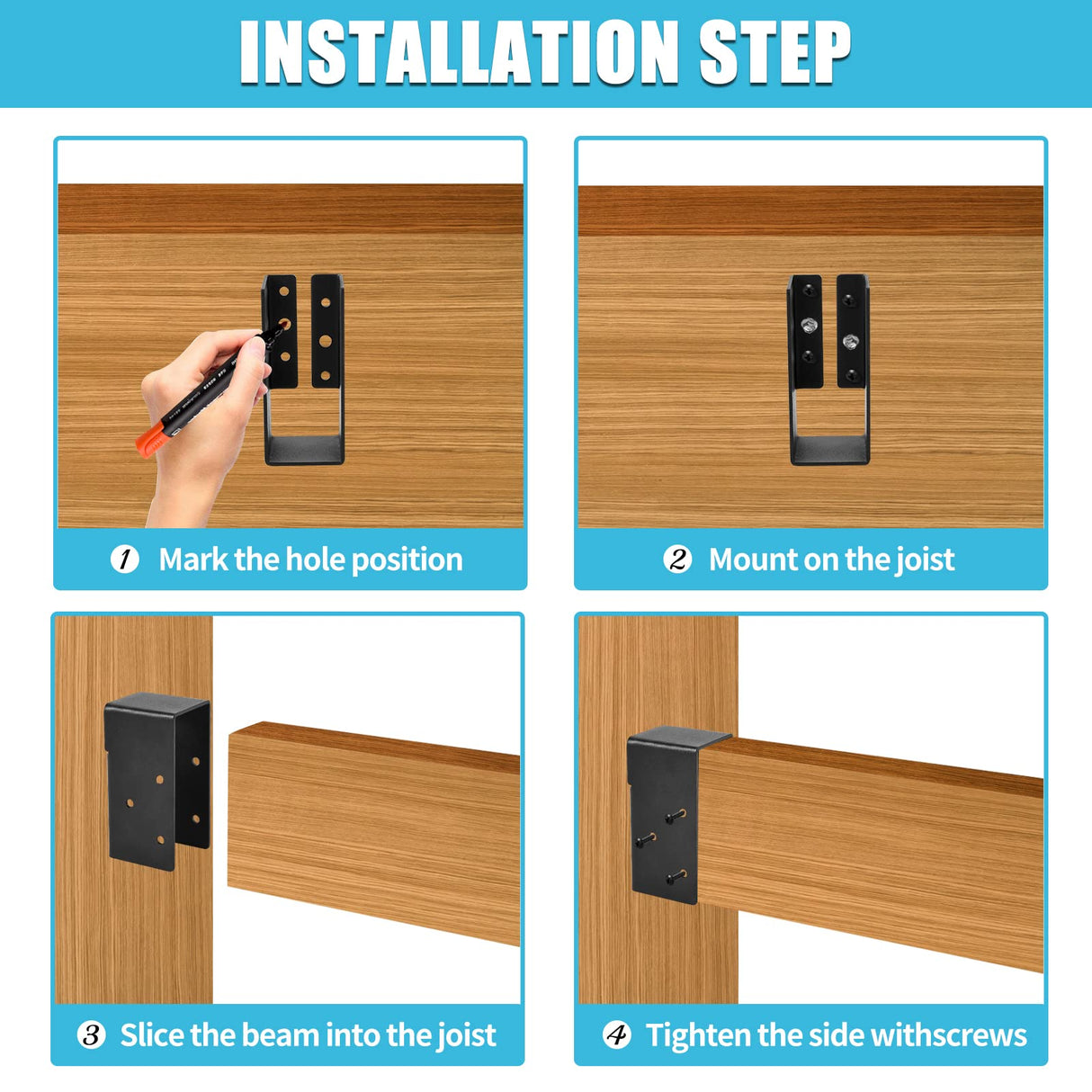 INSTALLATION STEP

1 Mark the hole position

2 Mount on the joist

3 Slice the beam into the joist

4 Tighten the side withscrews