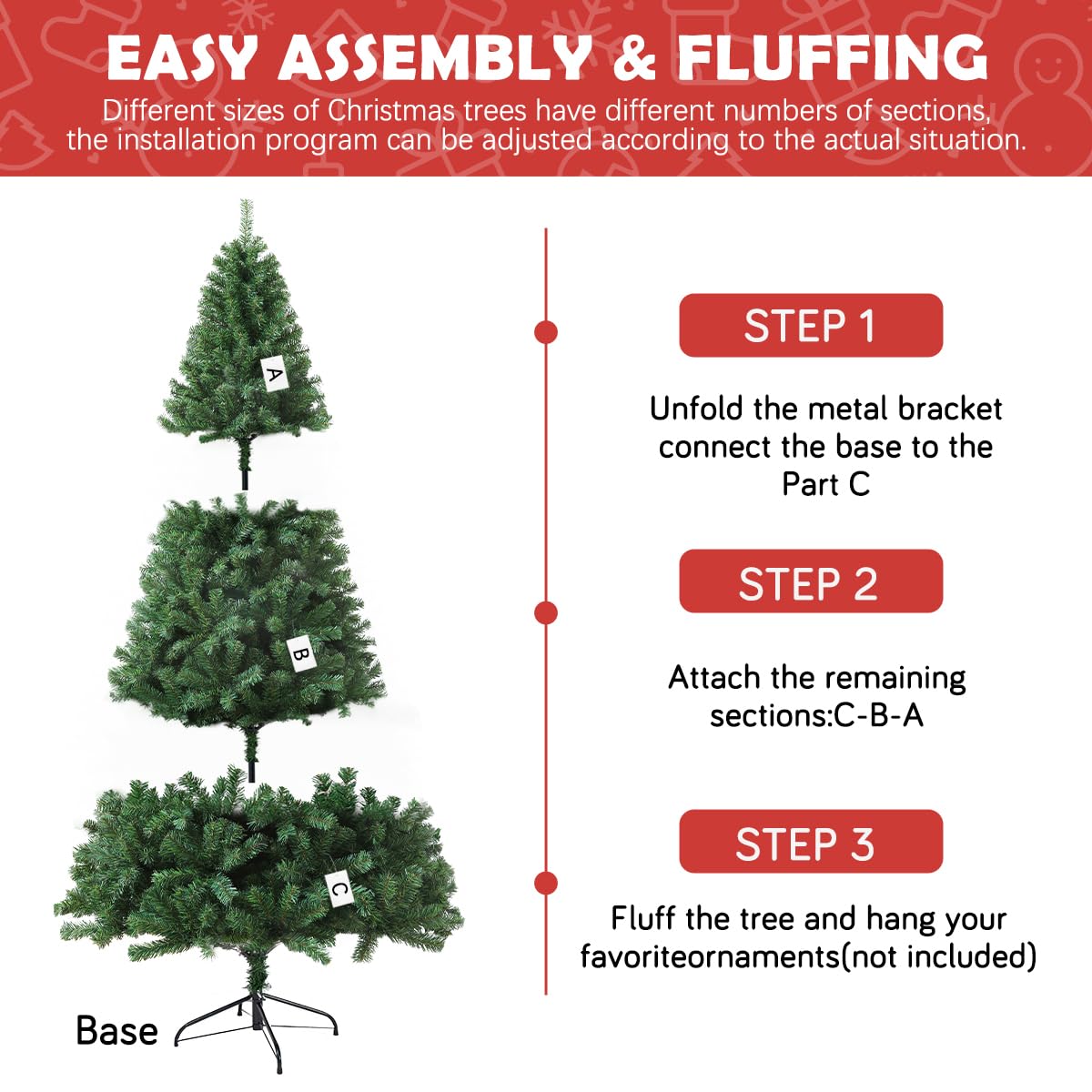 EASY ASSEMBLY & FLUFFING

Different sizes of Christmas trees have different numbers of sections, the installation program can be adjusted according to the actual situation.

A

B

C

Base

STEP 1

Unfold the metal bracket connect the base to the Part C

STEP 2

Attach the remaining sections:C-B-A

STEP 3

Fluff the tree and hang your favoriteornaments(not included)