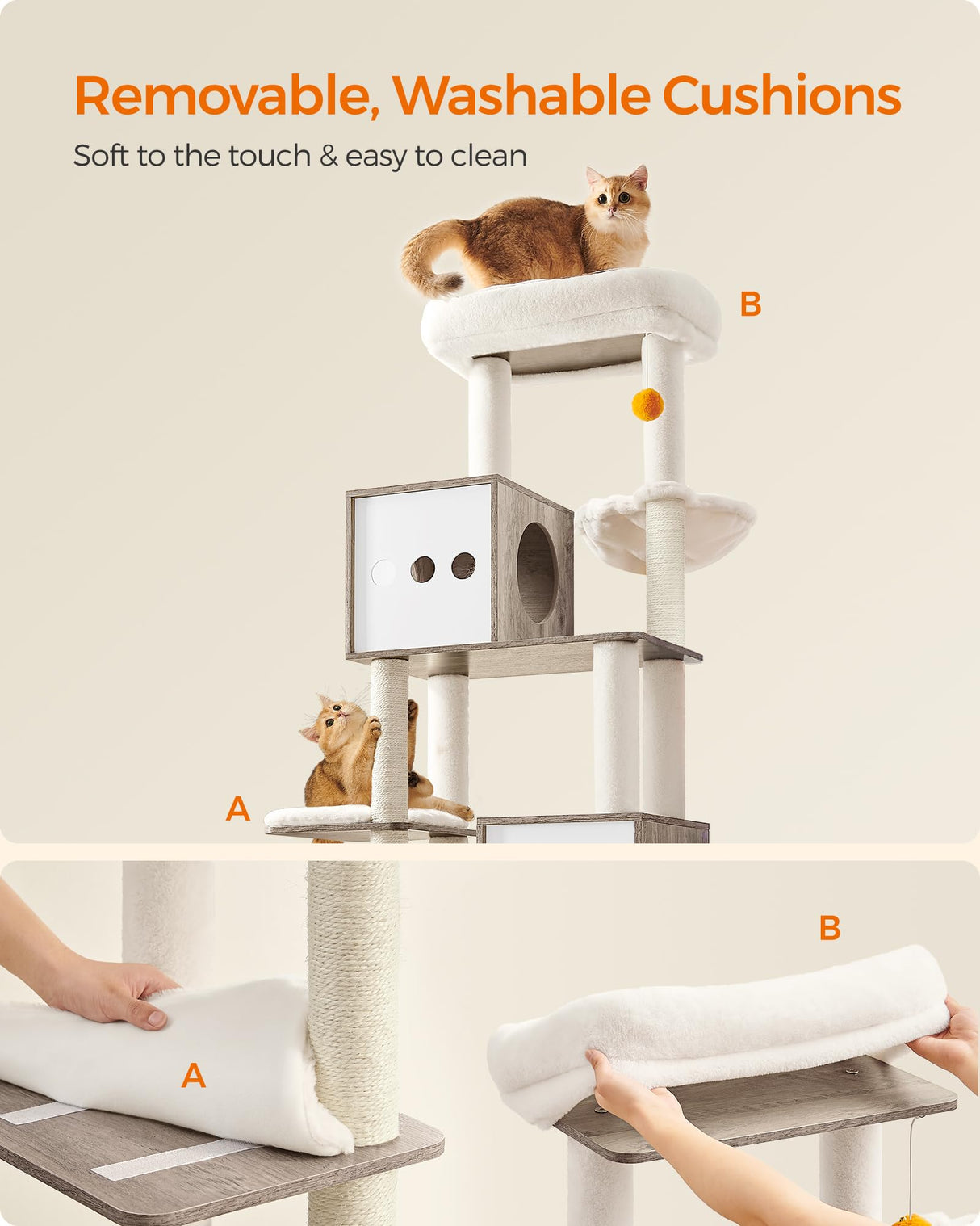 Removable, Washable Cushions

Soft to the touch & easy to clean

B

A

B

A