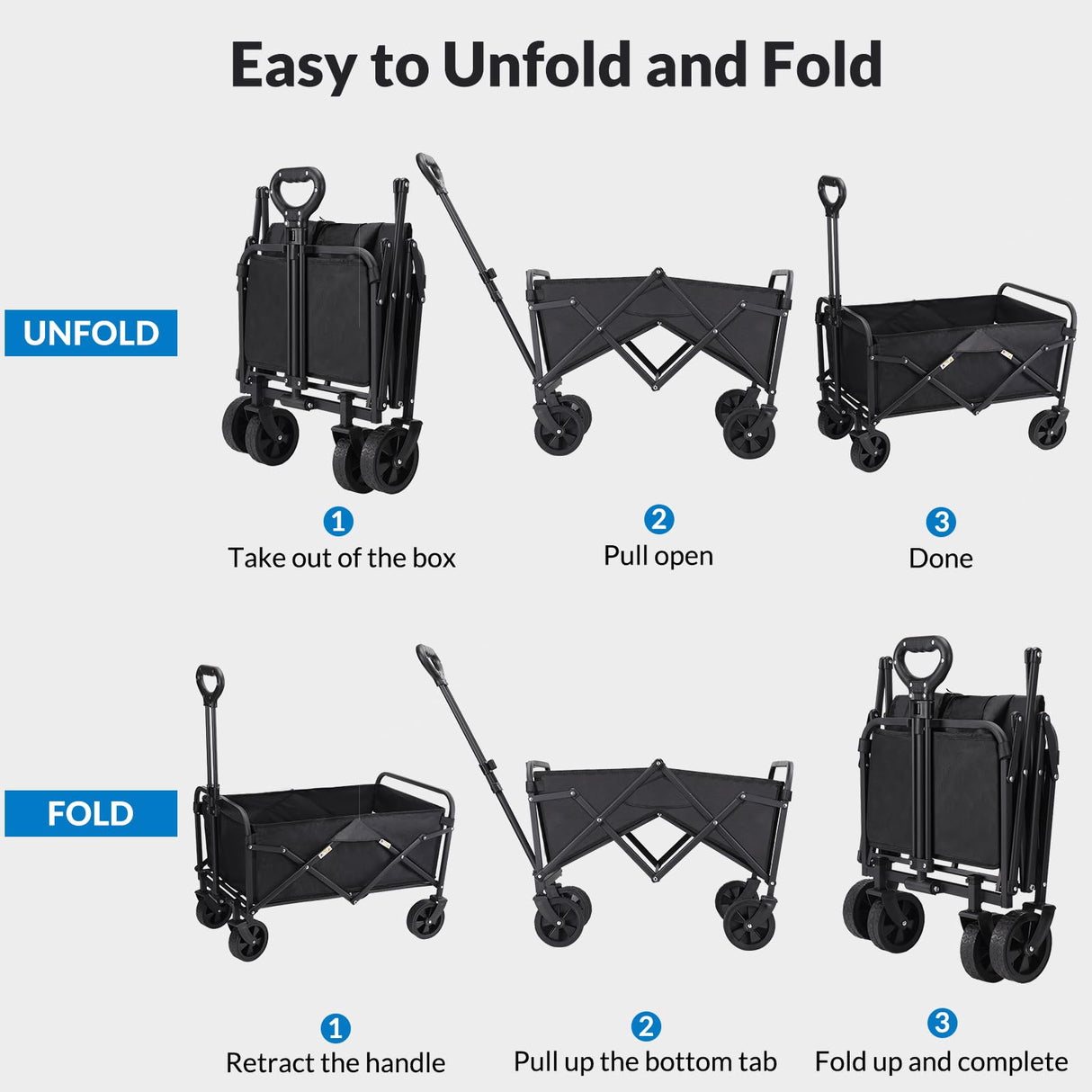 Easy to Unfold and Fold

UNFOLD

1
Take out of the box

2
Pull open

3
Done

FOLD

1
Retract the handle

2
Pull up the bottom tab

3
Fold up and complete