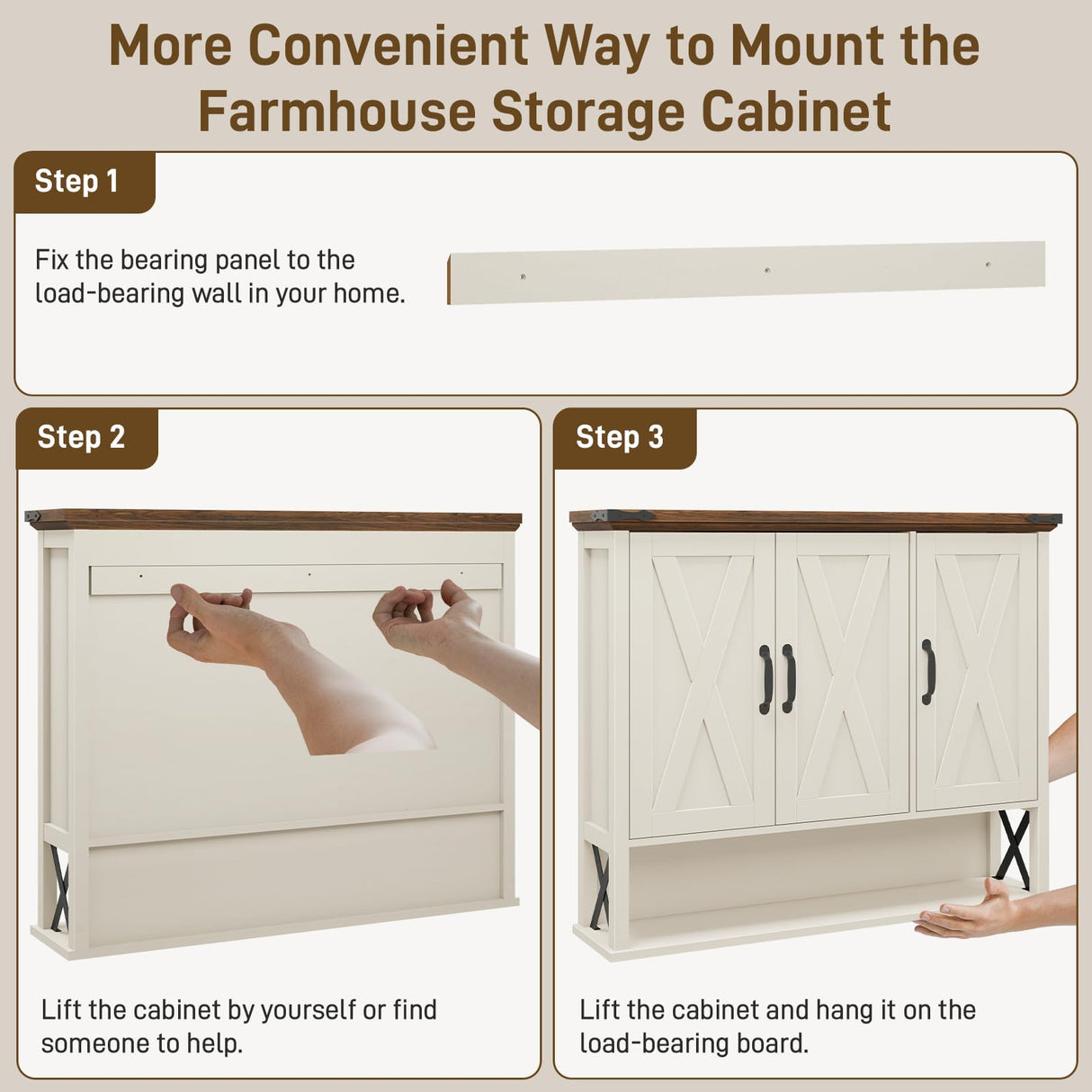 More Convenient Way to Mount the Farmhouse Storage Cabinet

Step 1

Fix the bearing panel to the load-bearing wall in your home.

Step 2

Lift the cabinet by yourself or find someone to help.

Step 3

Lift the cabinet and hang it on the load-bearing board.