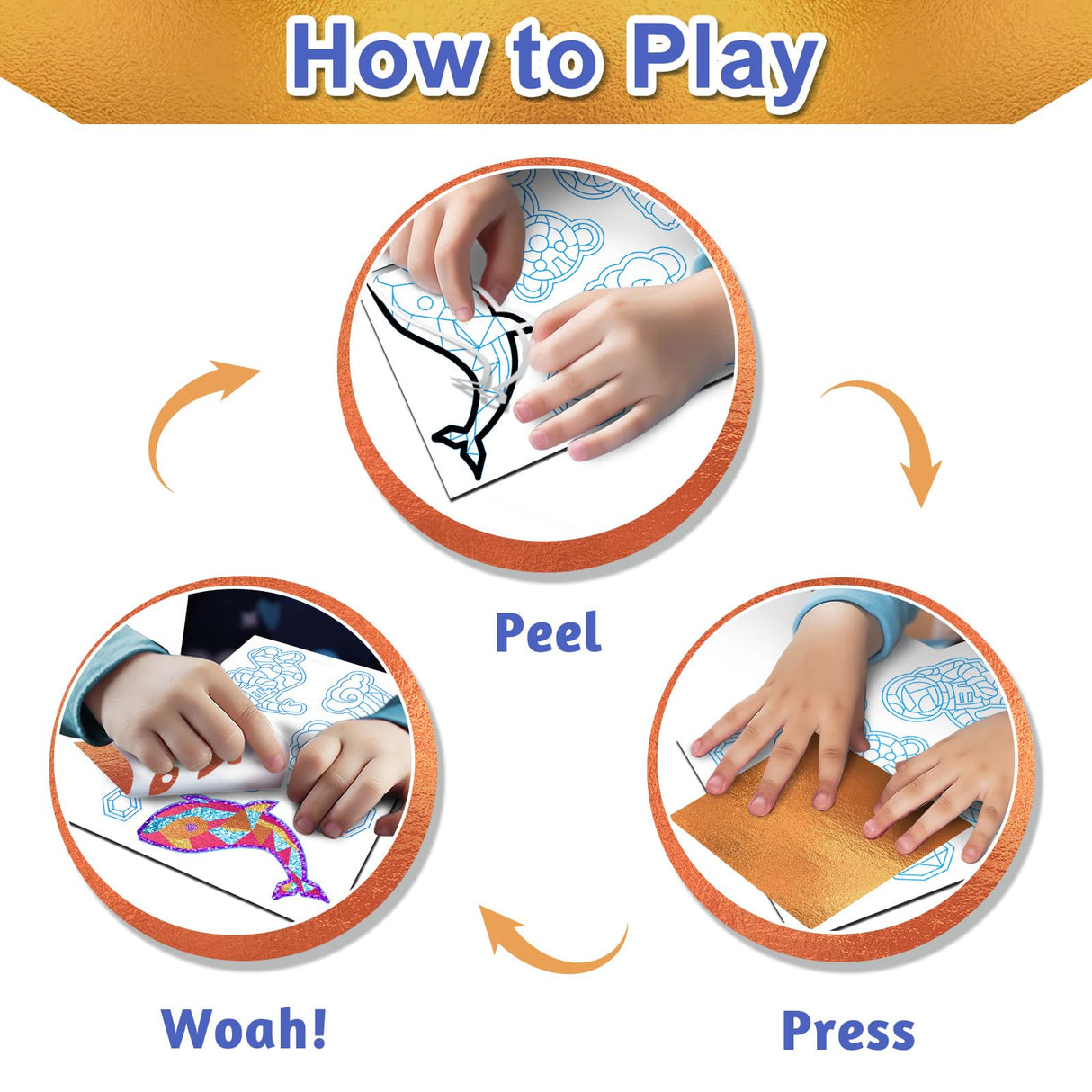 How to Play

Peel

Press

Woah!