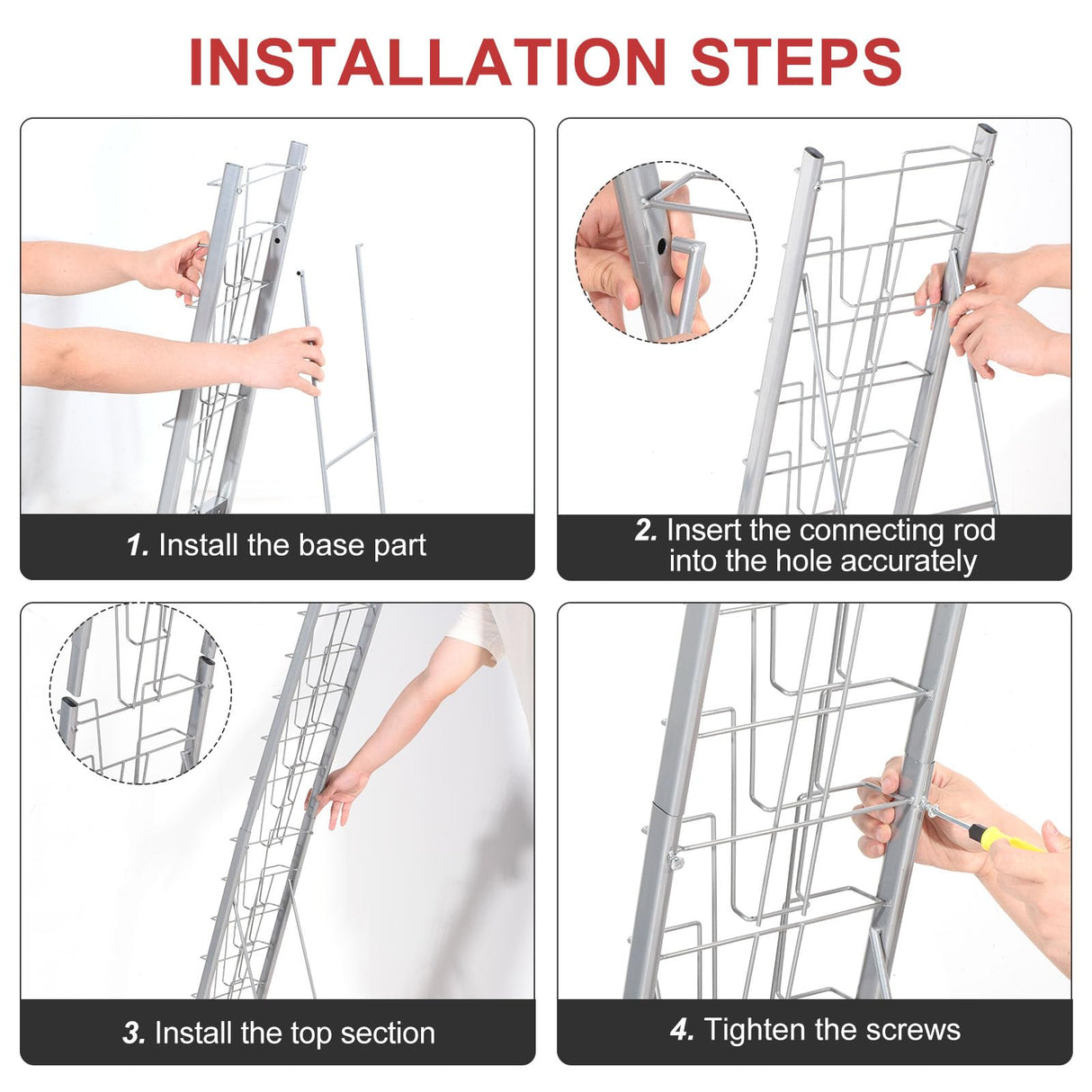 INSTALLATION STEPS

1. Install the base part

2. Insert the connecting rod into the hole accurately

3. Install the top section

4. Tighten the screws