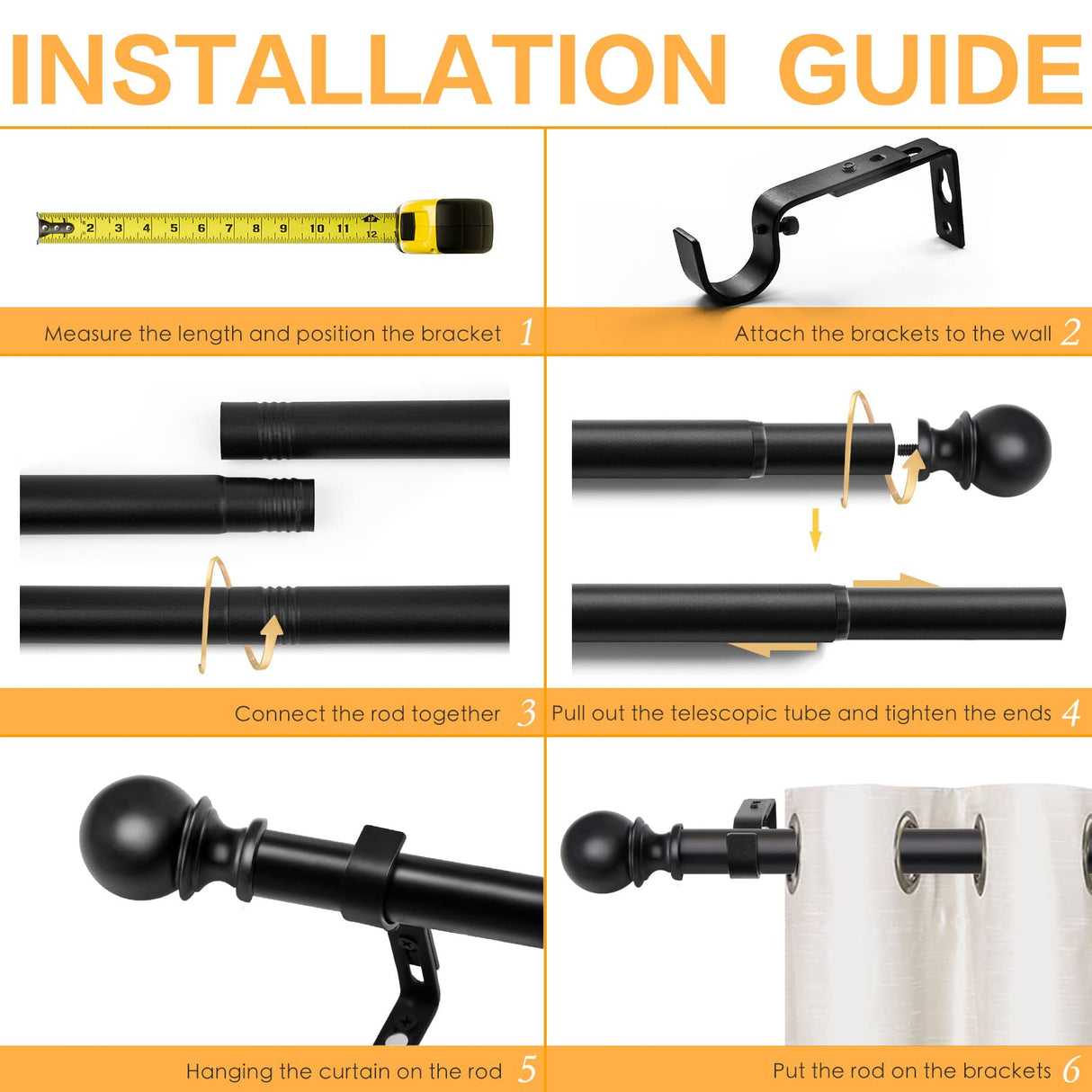 INSTALLATION GUIDE

2 3 4 5 6 7 8 9 10 11 12

Measure the length and position the bracket 1

Attach the brackets to the wall 2

Connect the rod together 3

Pull out the telescopic tube and tighten the ends 4

Hanging the curtain on the rod 5

Put the rod on the brackets 6