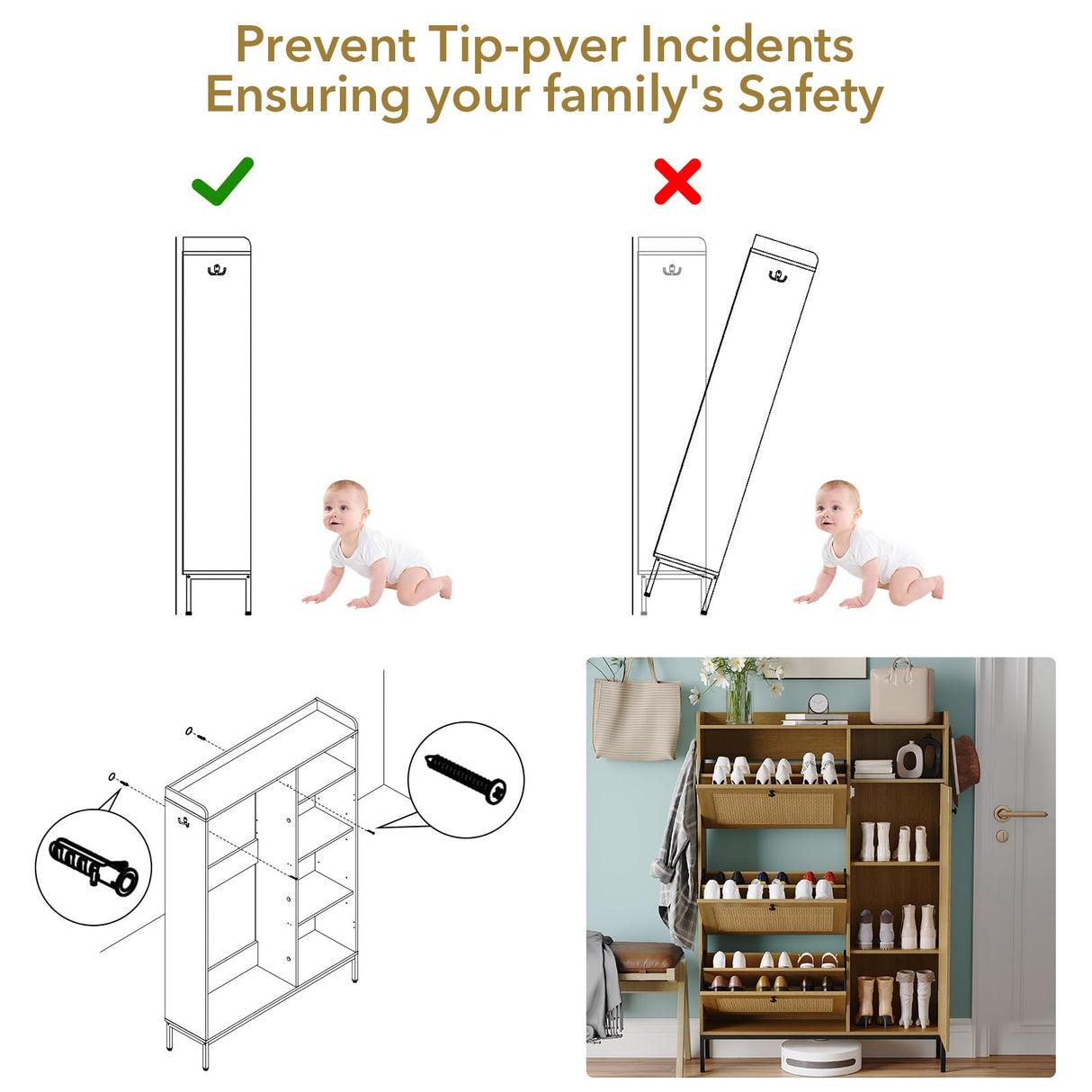 Prevent Tip-pver Incidents
Ensuring your family's Safety