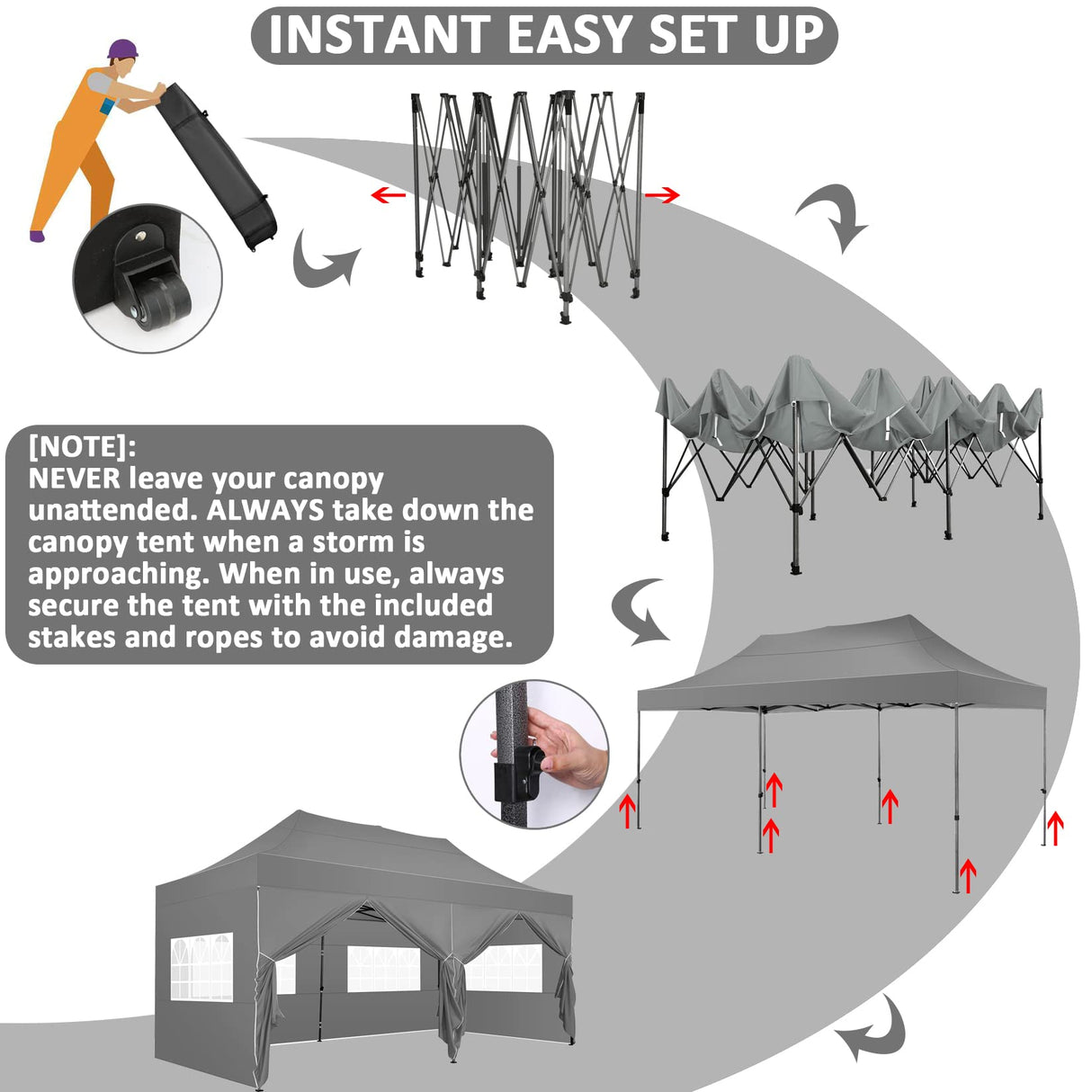 INSTANT EASY SET UP

[NOTE]:
NEVER leave your canopy unattended. ALWAYS take down the canopy tent when a storm is approaching. When in use, always secure the tent with the included stakes and ropes to avoid damage.