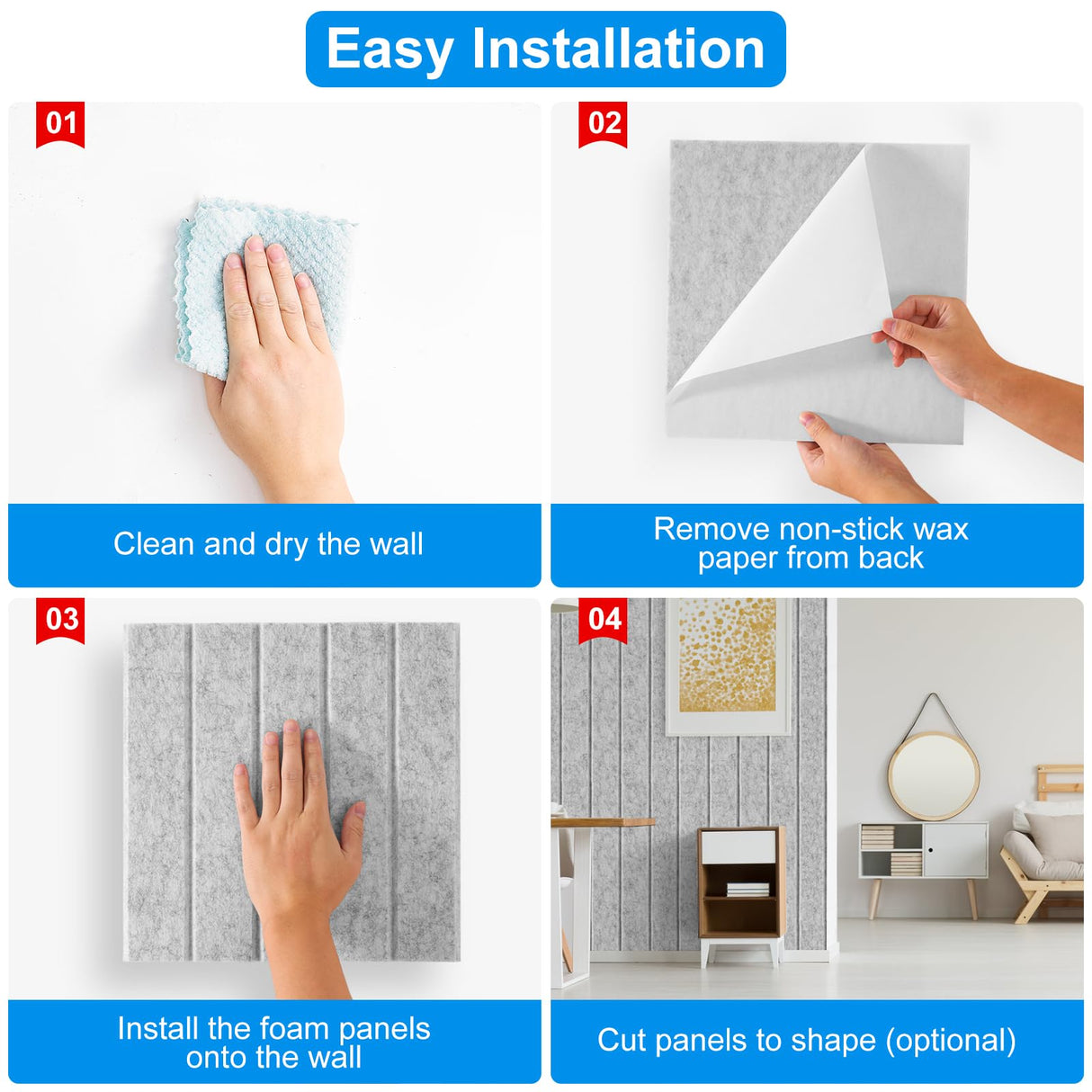 Easy Installation

01

Clean and dry the wall

02

Remove non-stick wax paper from back

03

Install the foam panels onto the wall

04

Cut panels to shape (optional)