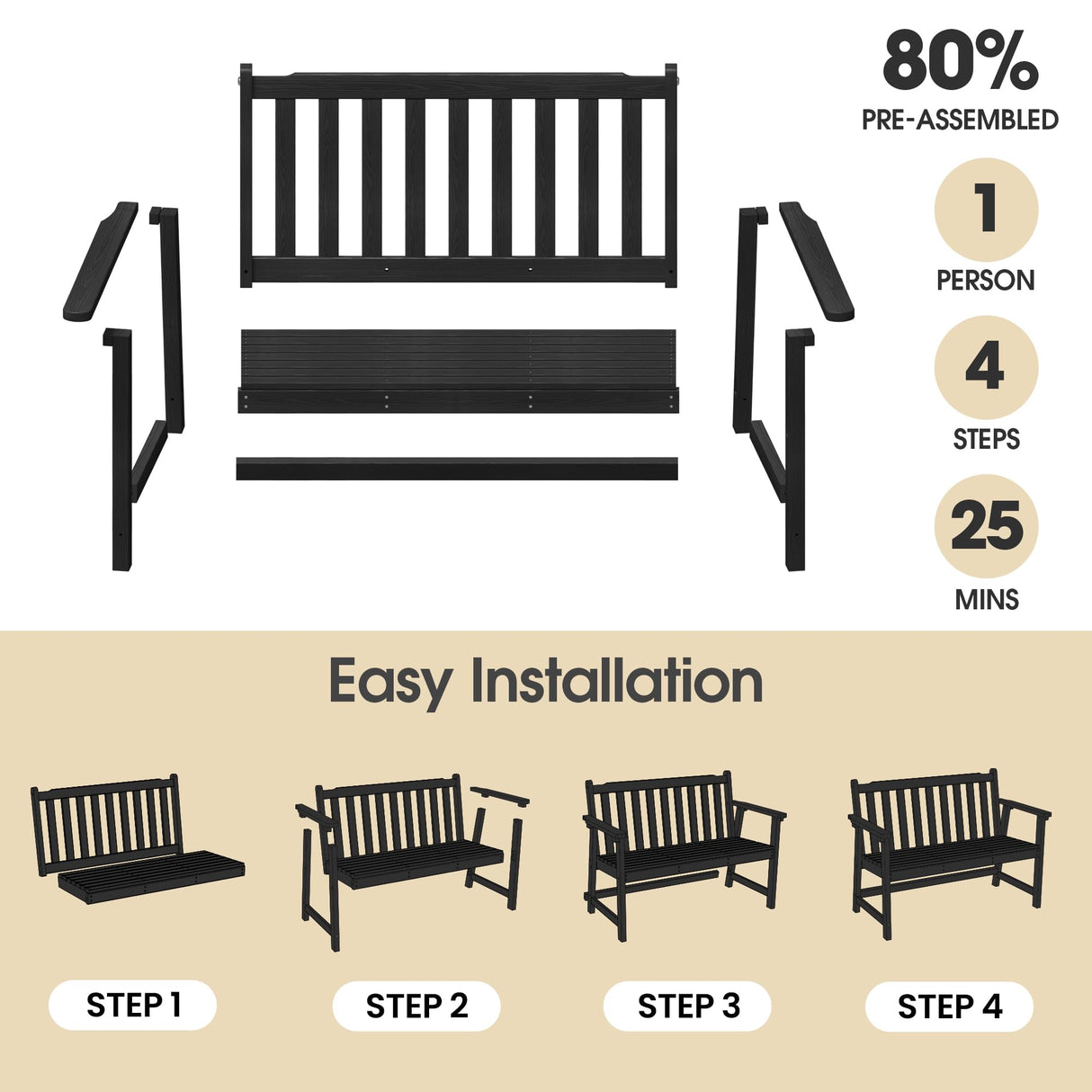 80%
PRE-ASSEMBLED

1
PERSON

4
STEPS

25
MINS

Easy Installation

STEP 1

STEP 2

STEP 3

STEP 4