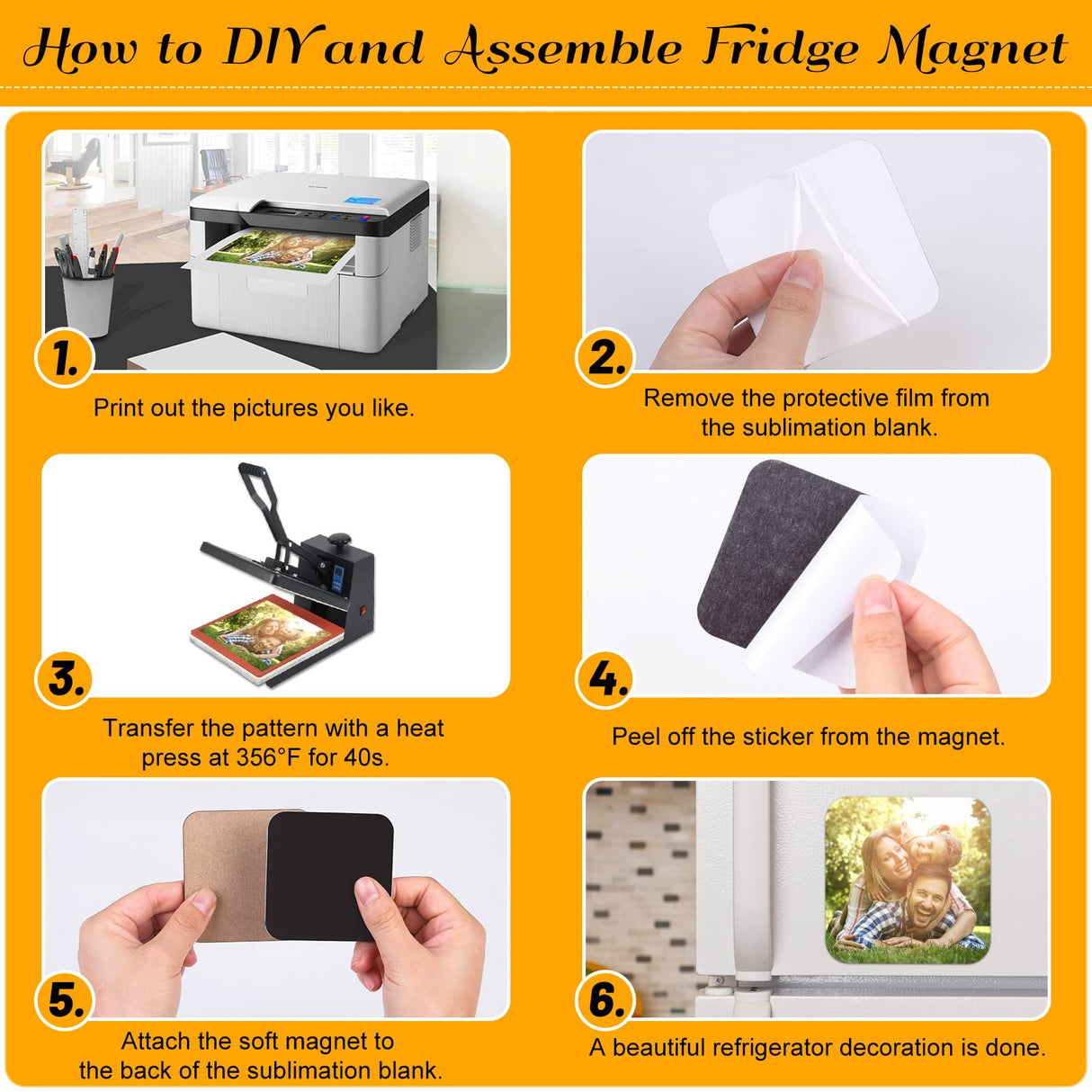 How to DIY and Assemble Fridge Magnet

1.

Print out the pictures you like.

2.

Remove the protective film from the sublimation blank.

3.

Transfer the pattern with a heat press at 356°F for 40s.

4.

Peel off the sticker from the magnet.

5.

Attach the soft magnet to the back of the sublimation blank.

6.

A beautiful refrigerator decoration is done.