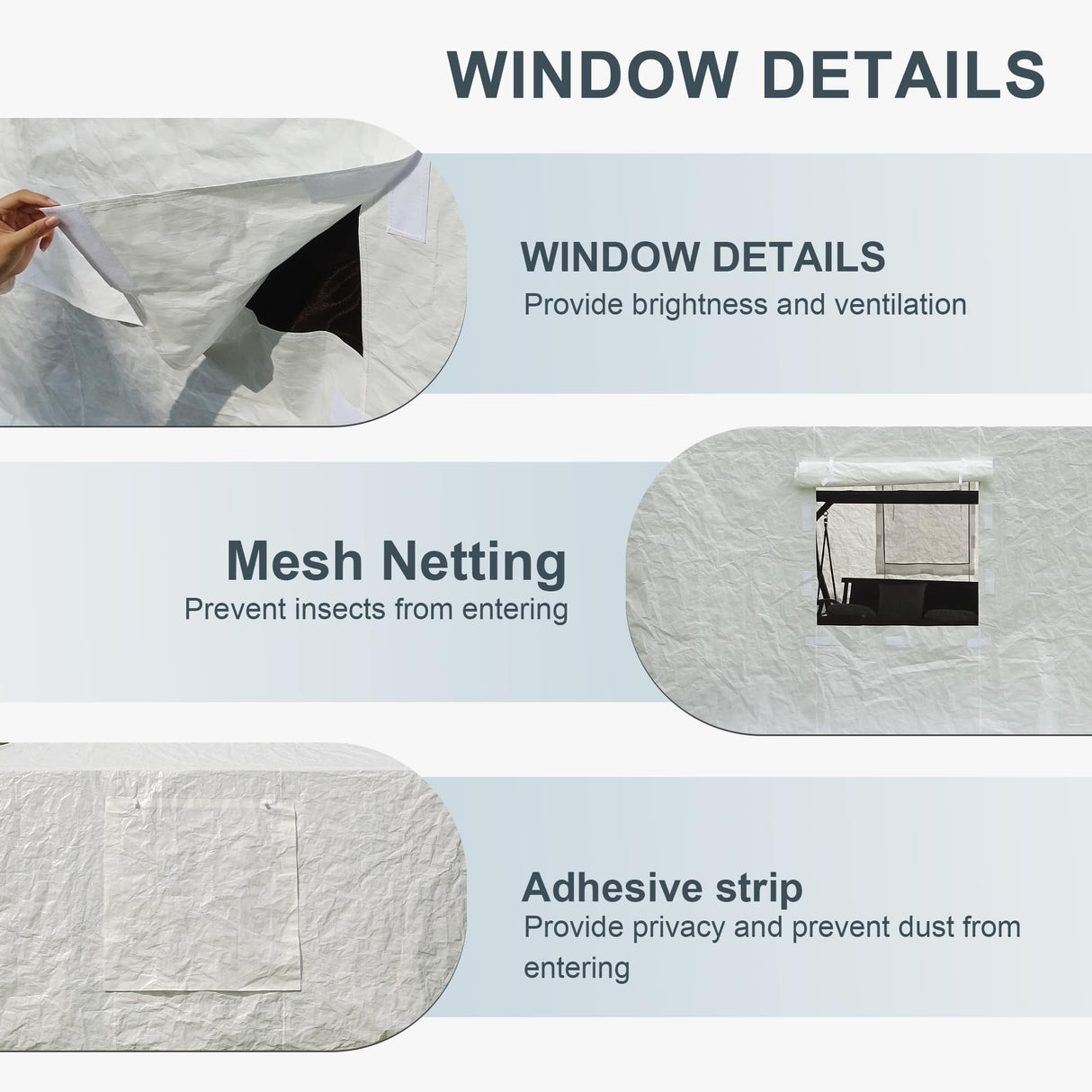 WINDOW DETAILS

WINDOW DETAILS
Provide brightness and ventilation

Mesh Netting
Prevent insects from entering

Adhesive strip
Provide privacy and prevent dust from entering