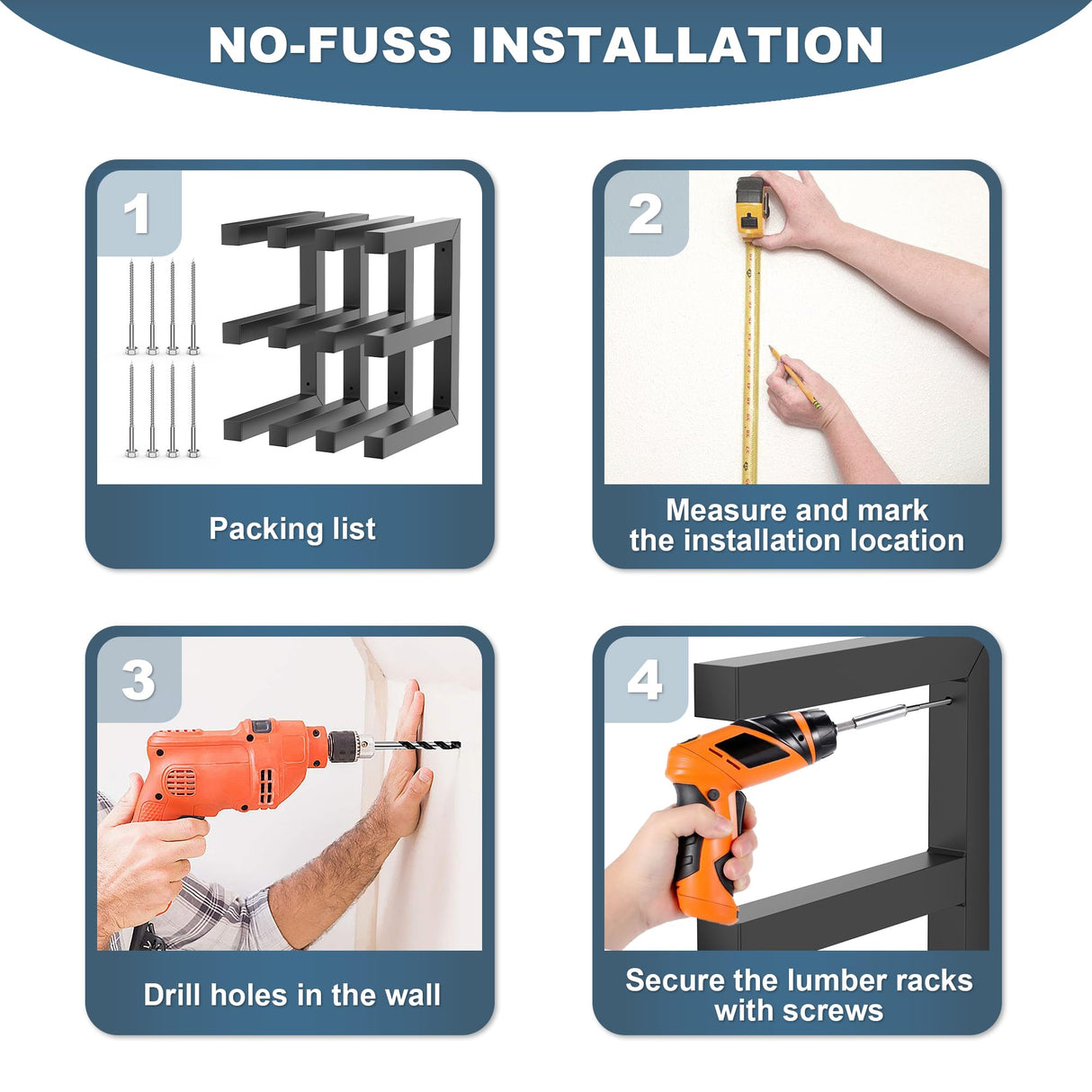 NO-FUSS INSTALLATION

1

Packing list

2

Measure and mark the installation location

3

Drill holes in the wall

4

Secure the lumber racks with screws