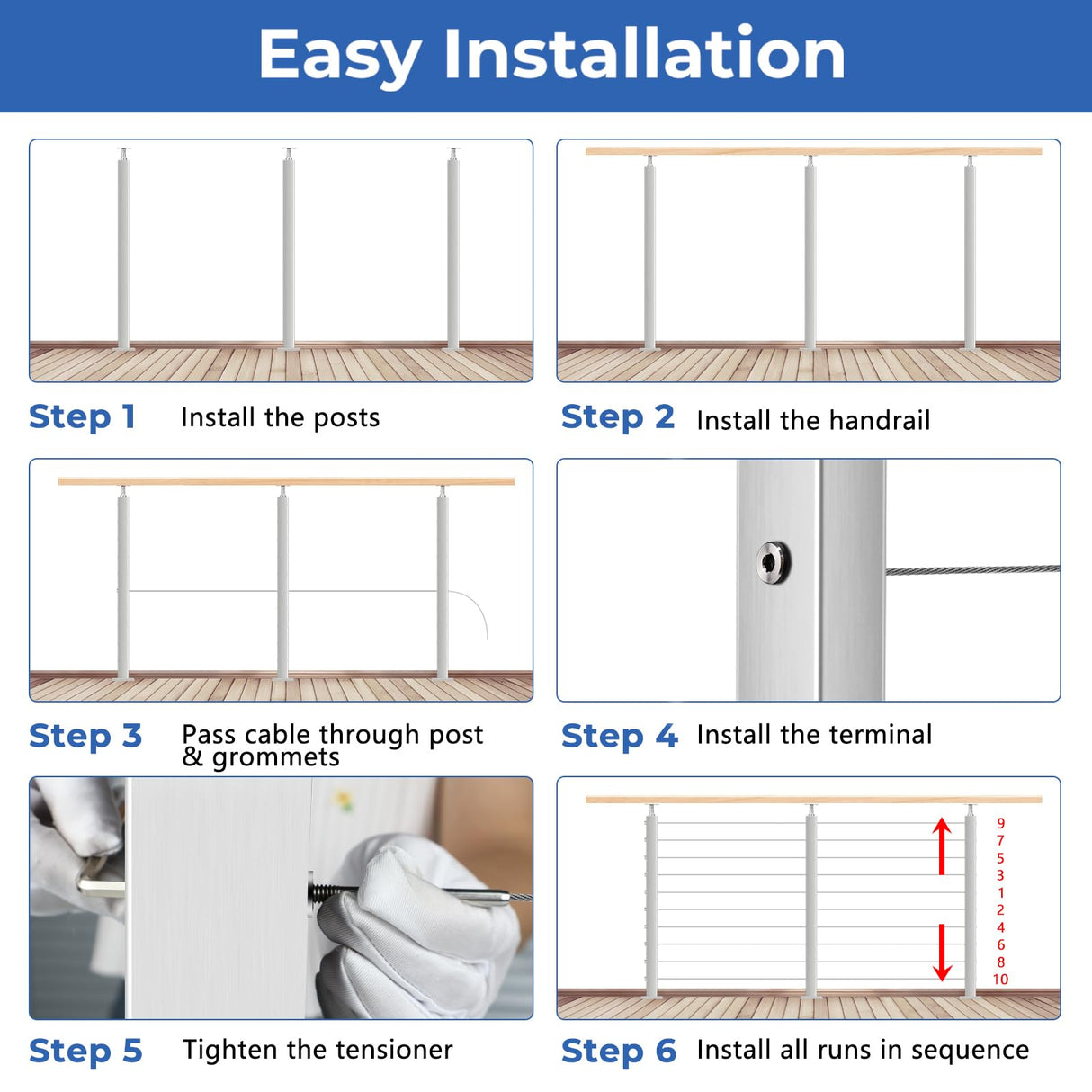 Easy Installation

Step 1 Install the posts

Step 2 Install the handrail

Step 3 Pass cable through post & grommets

Step 4 Install the terminal

Step 5 Tighten the tensioner

9
7
5
3
1
2
4
6
8
10

Step 6 Install all runs in sequence