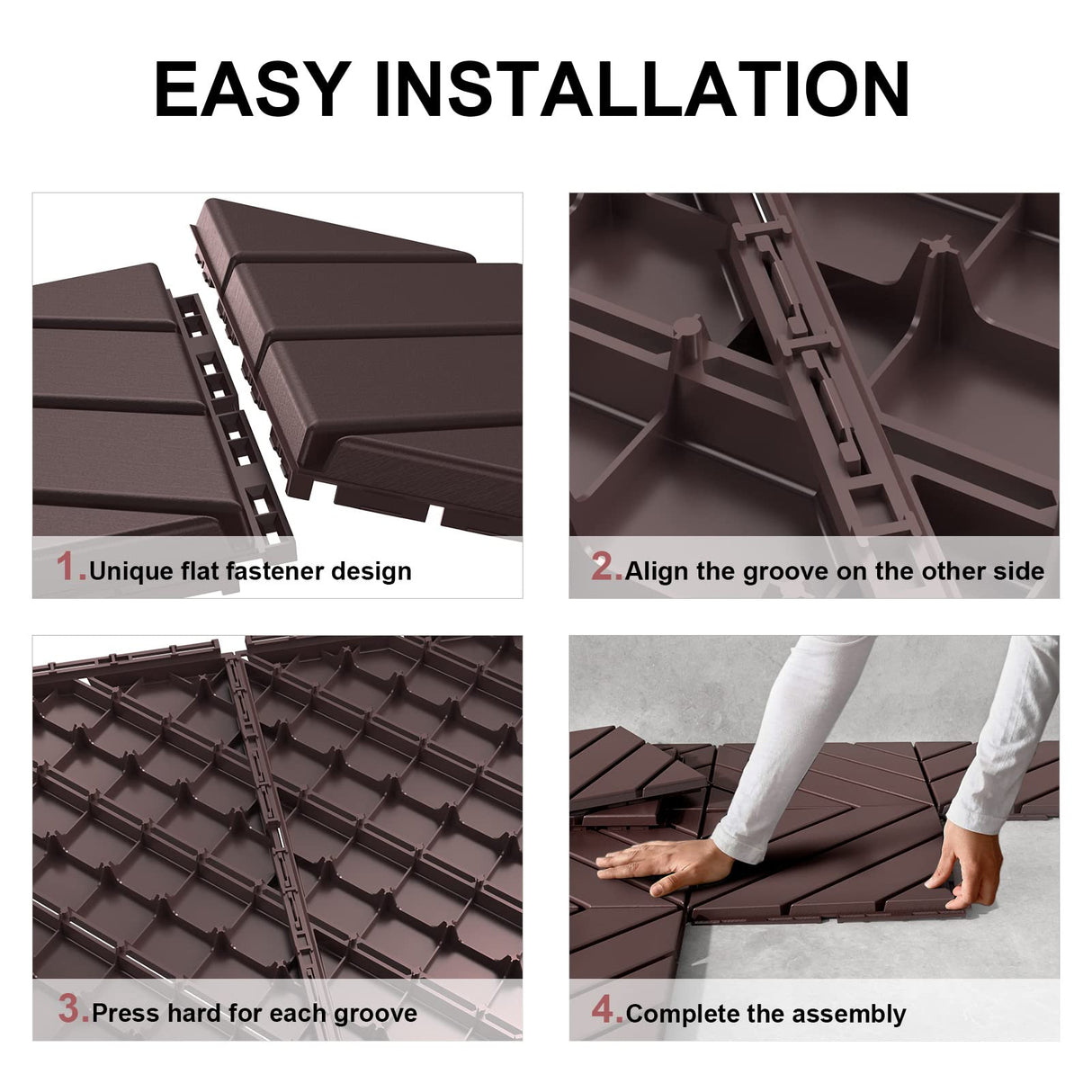 EASY INSTALLATION

1.Unique flat fastener design

2.Align the groove on the other side

3.Press hard for each groove

4.Complete the assembly