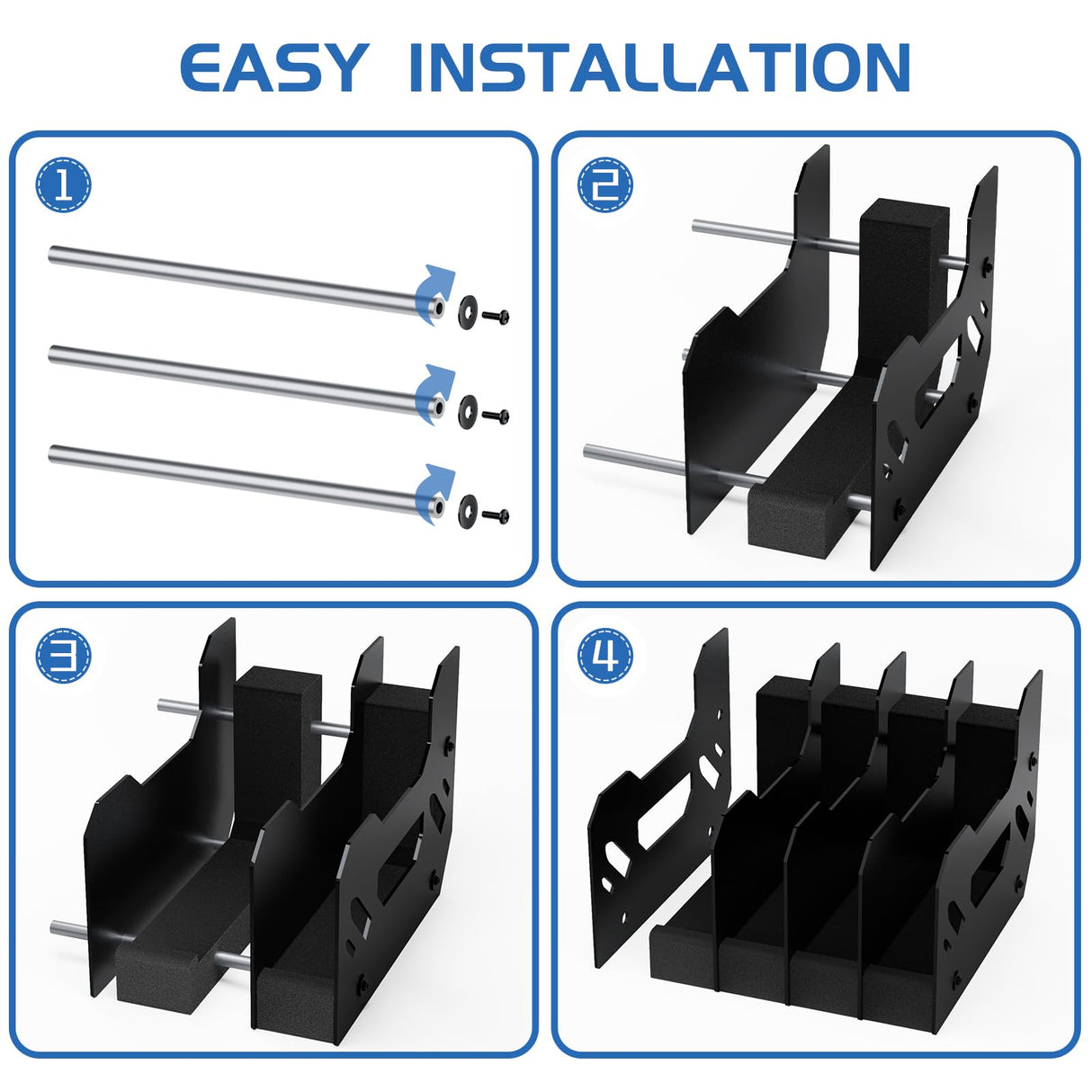 EASY INSTALLATION

1

2

3

4