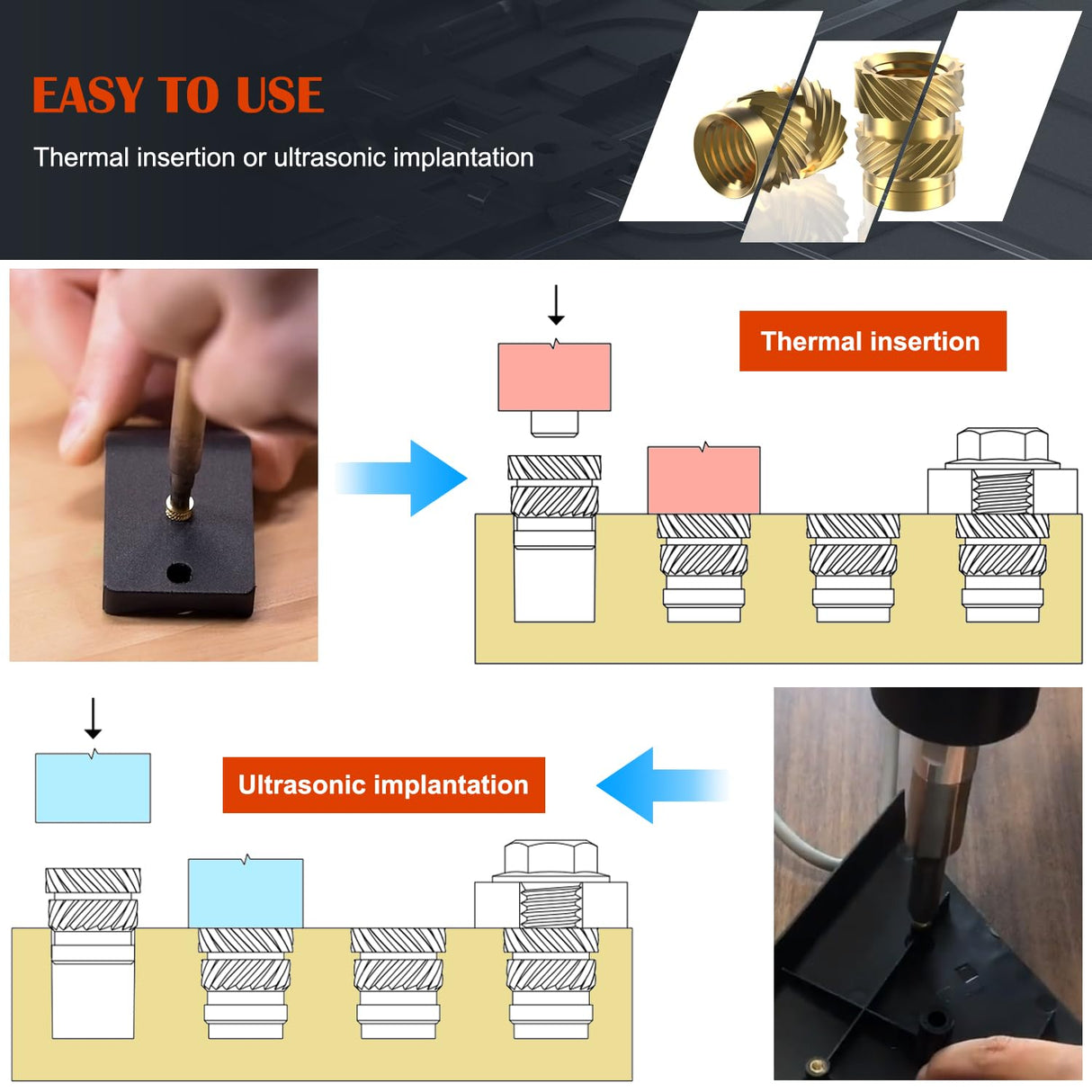 EASY TO USE

Thermal insertion or ultrasonic implantation

Thermal insertion

Ultrasonic implantation