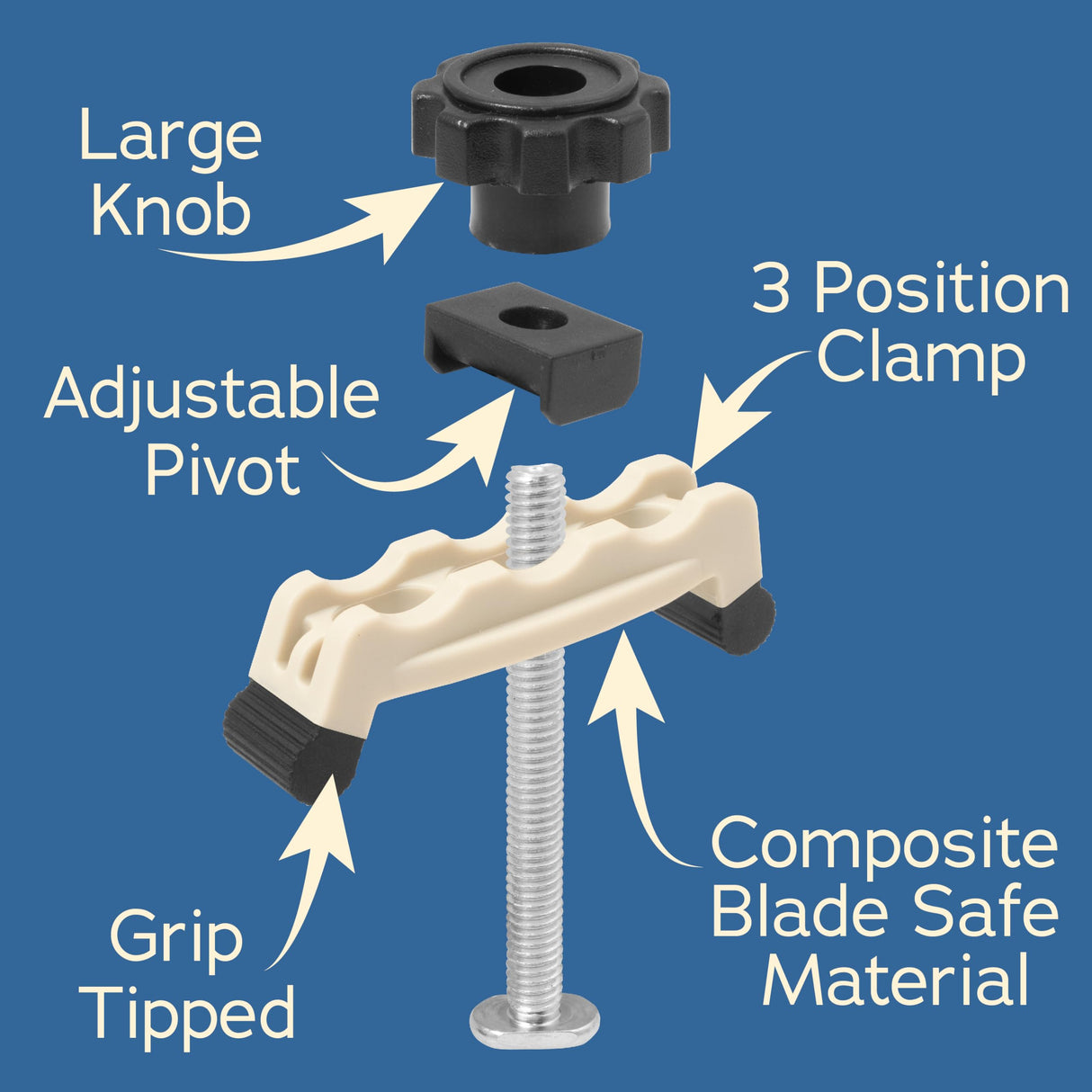 Large Knob

3 Position Clamp

Adjustable Pivot

Composite Blade Safe Material

Grip Tipped