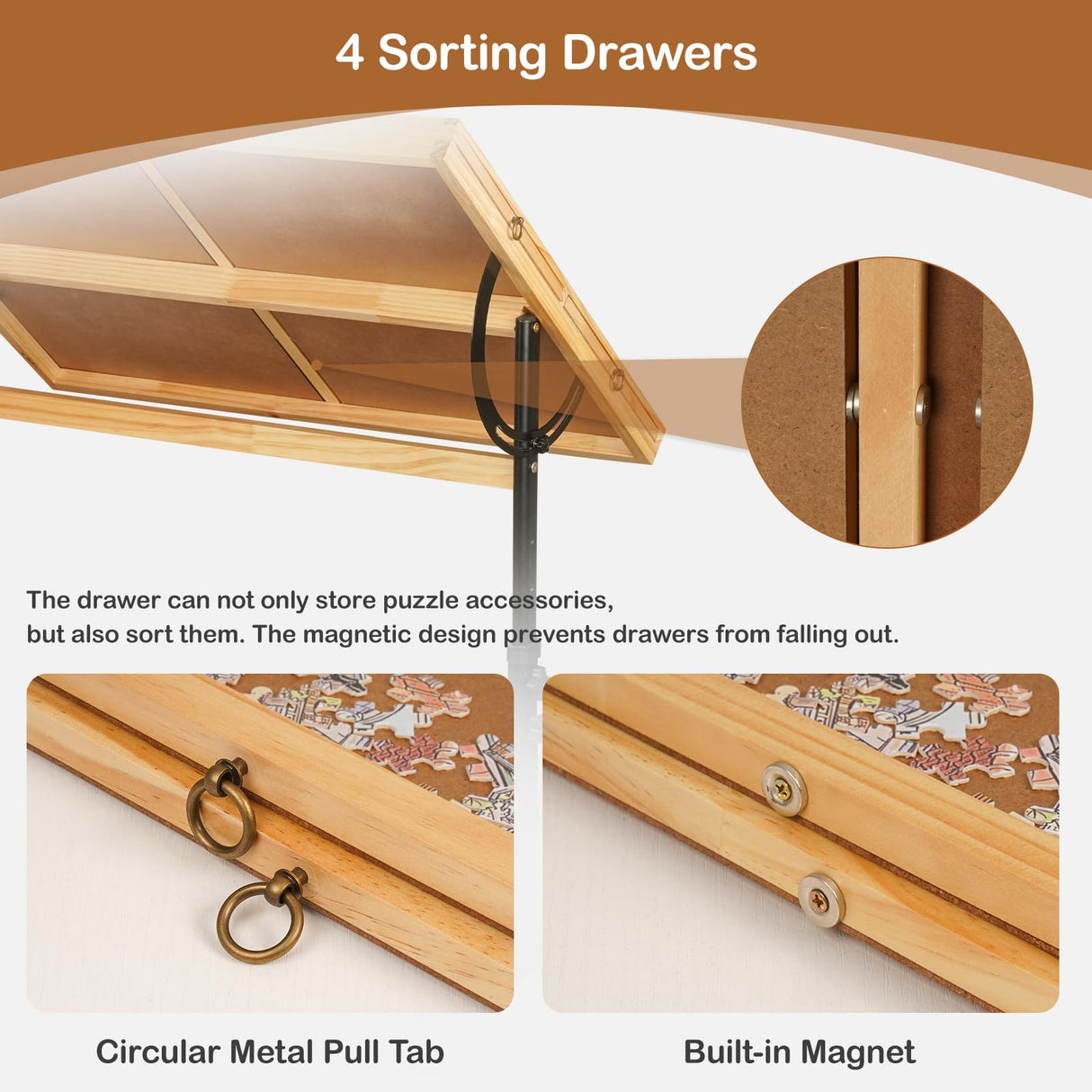 4 Sorting Drawers

The drawer can not only store puzzle accessories, but also sort them. The magnetic design prevents drawers from falling out.

Circular Metal Pull Tab

Built-in Magnet