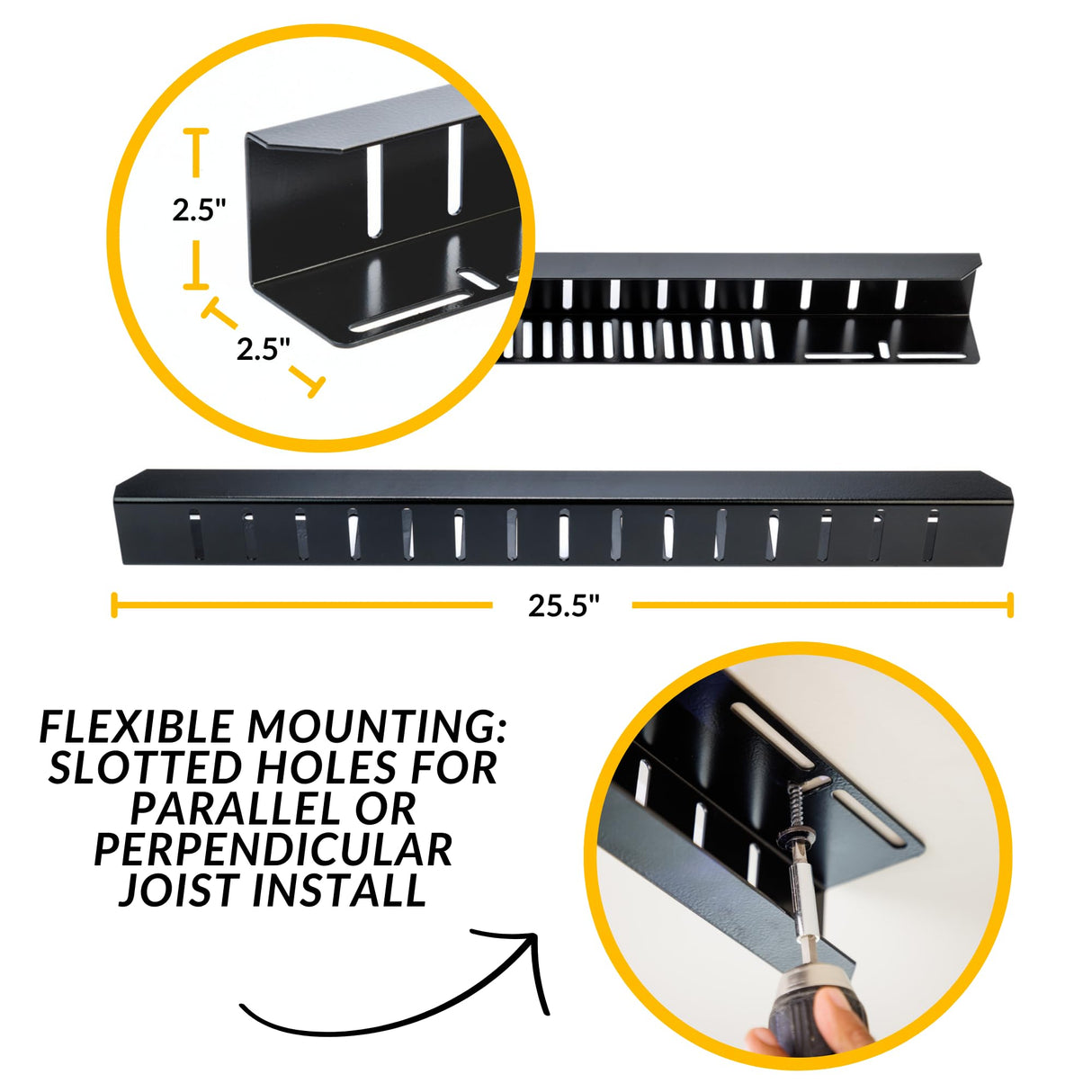 2.5"

2.5"

25.5"

FLEXIBLE MOUNTING: SLOTTED HOLES FOR PARALLEL OR PERPENDICULAR JOIST INSTALL