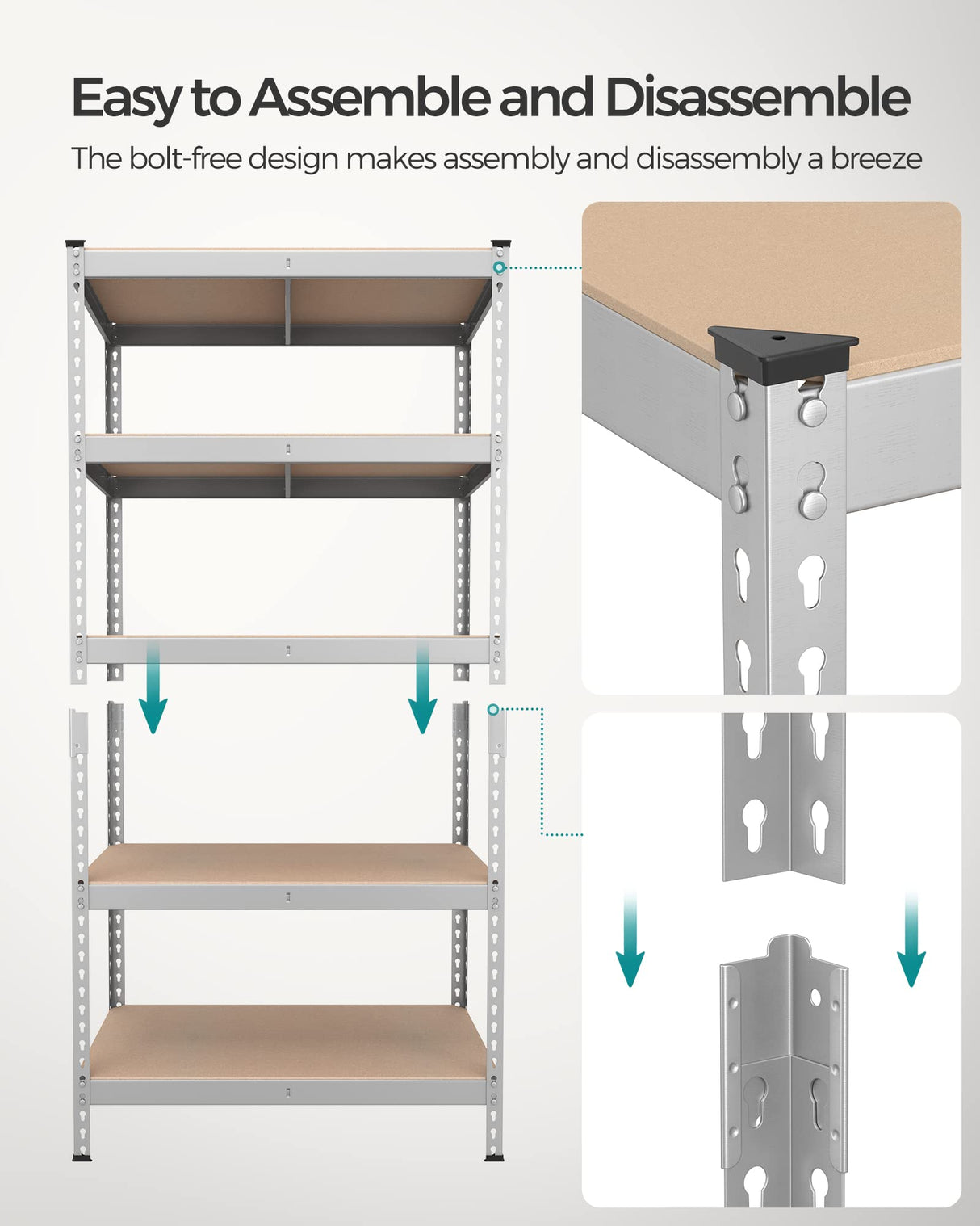 Easy to Assemble and Disassemble

The bolt-free design makes assembly and disassembly a breeze