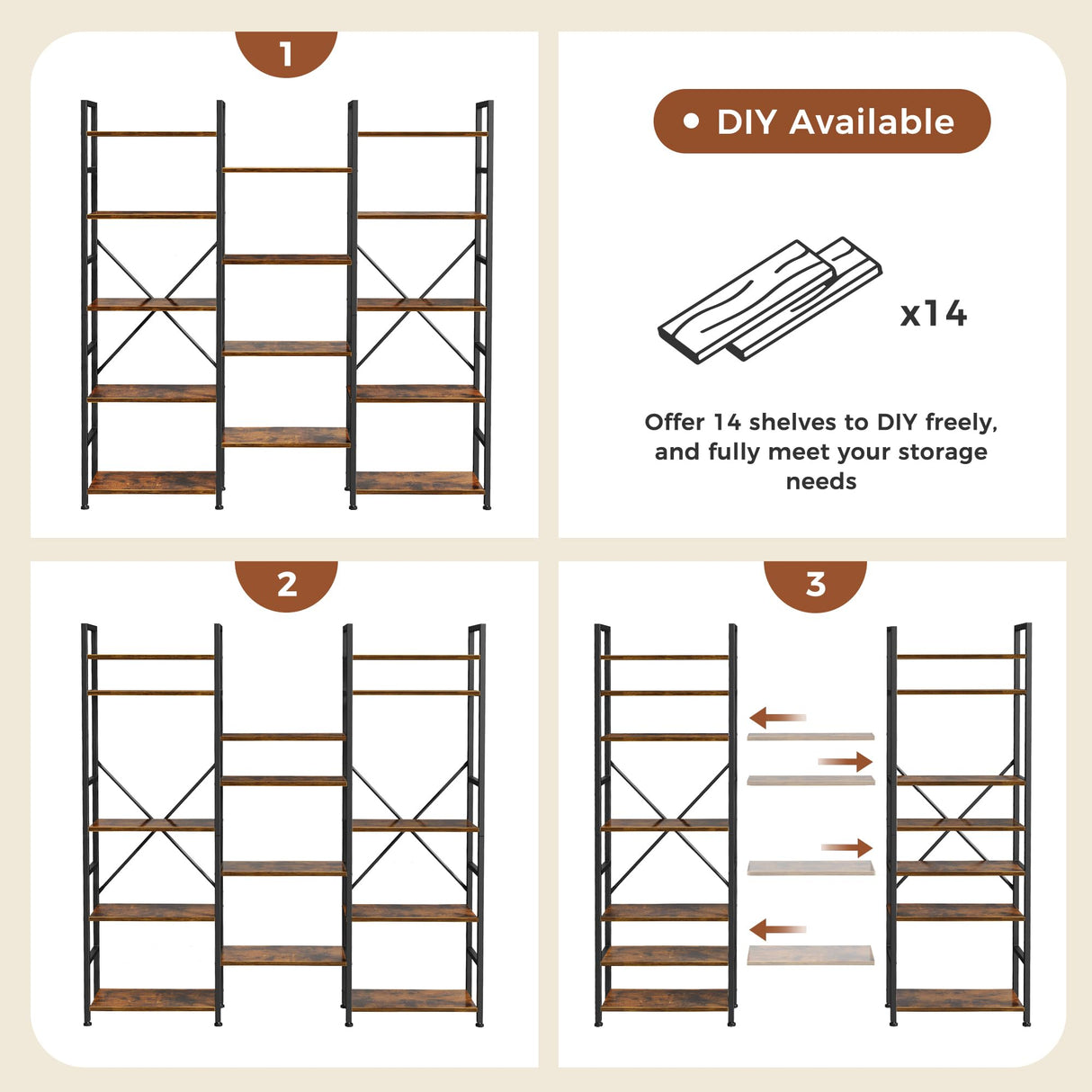 1

• DIY Available

x14

Offer 14 shelves to DIY freely, and fully meet your storage needs

2

3