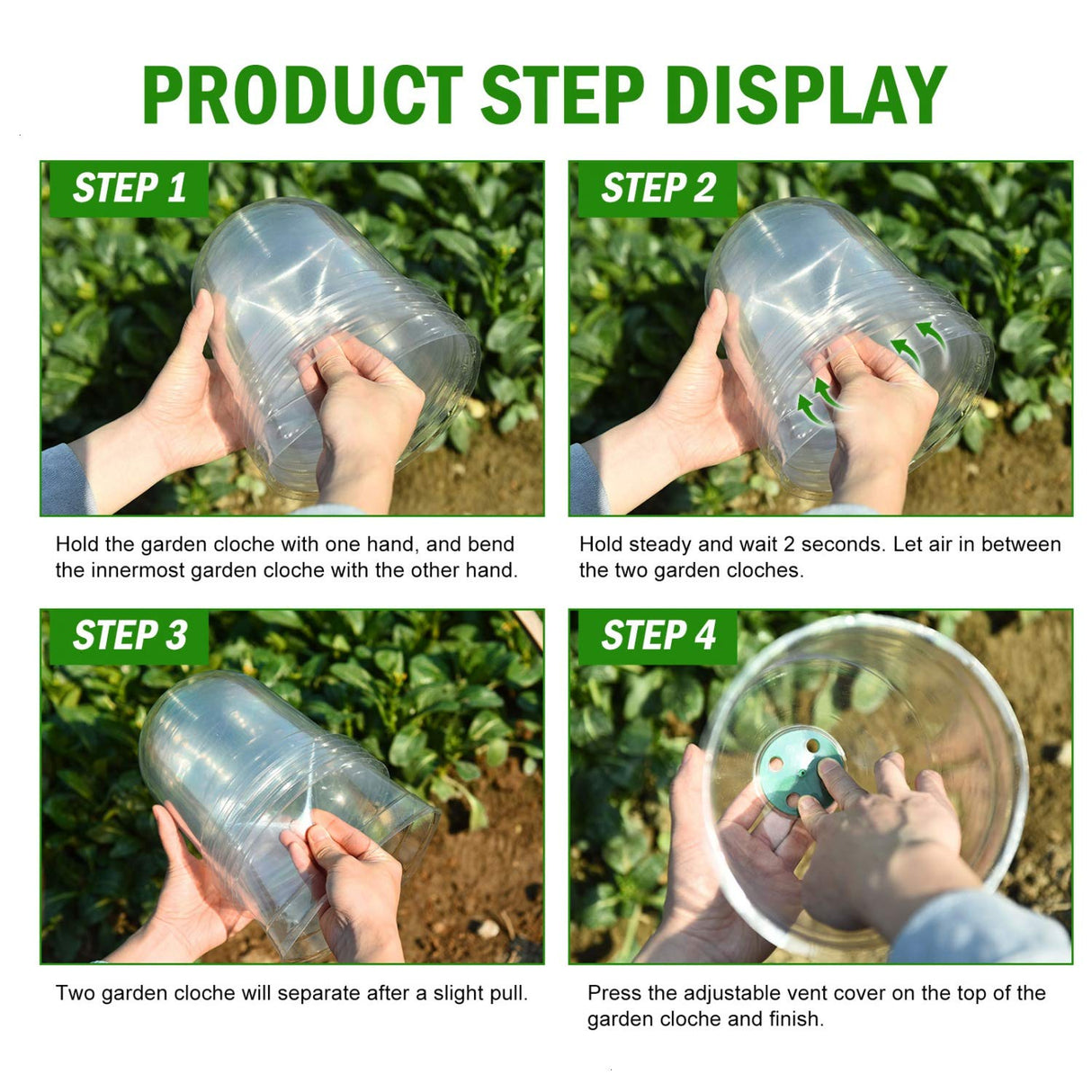 PRODUCT STEP DISPLAY

STEP 1

Hold the garden cloche with one hand, and bend the innermost garden cloche with the other hand.

STEP 2

Hold steady and wait 2 seconds. Let air in between the two garden cloches.

STEP 3

Two garden cloche will separate after a slight pull.

STEP 4

Press the adjustable vent cover on the top of the garden cloche and finish.