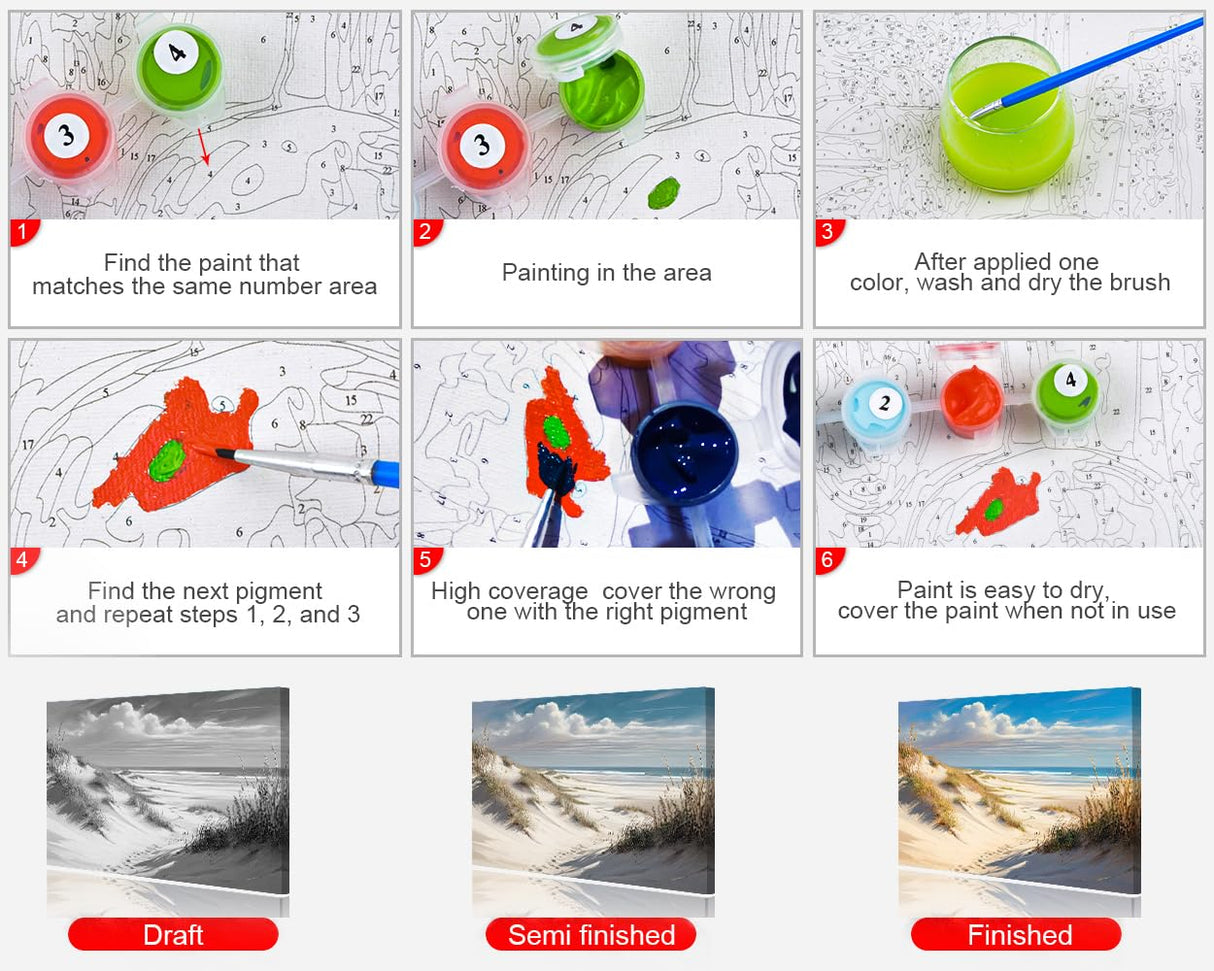 1
Find the paint that matches the same number area

2
Painting in the area

3
After applied one color, wash and dry the brush

4
Find the next pigment and repeat steps 1, 2, and 3

5
High coverage cover the wrong one with the right pigment

6
Paint is easy to dry, cover the paint when not in use

Draft

Semi finished

Finished