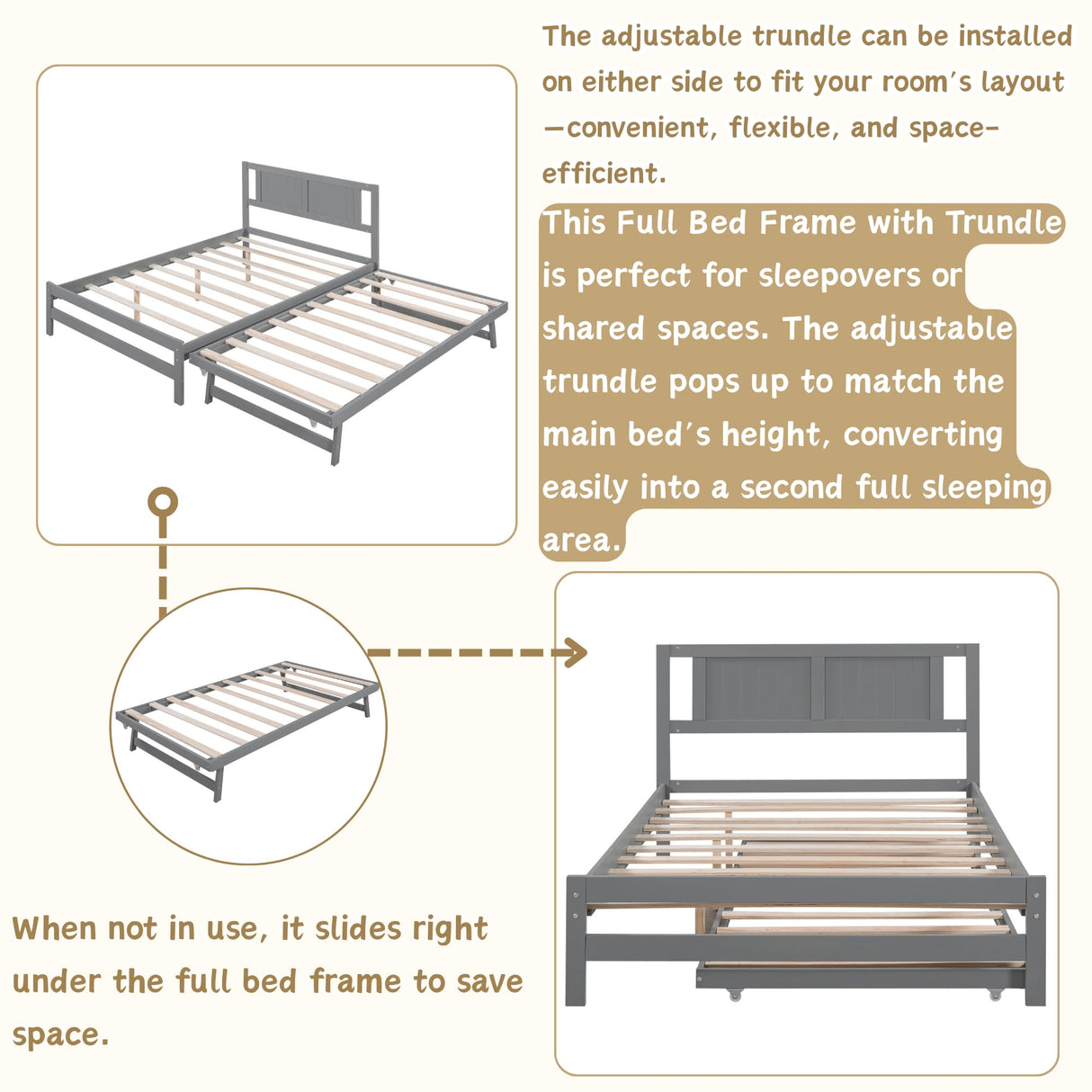 The adjustable trundle can be installed on either side to fit your room's layout —convenient, flexible, and space-efficient.

This Full Bed Frame with Trundle is perfect for sleepovers or shared spaces. The adjustable trundle pops up to match the main bed's height, converting easily into a second full sleeping area.

When not in use, it slides right under the full bed frame to save space.