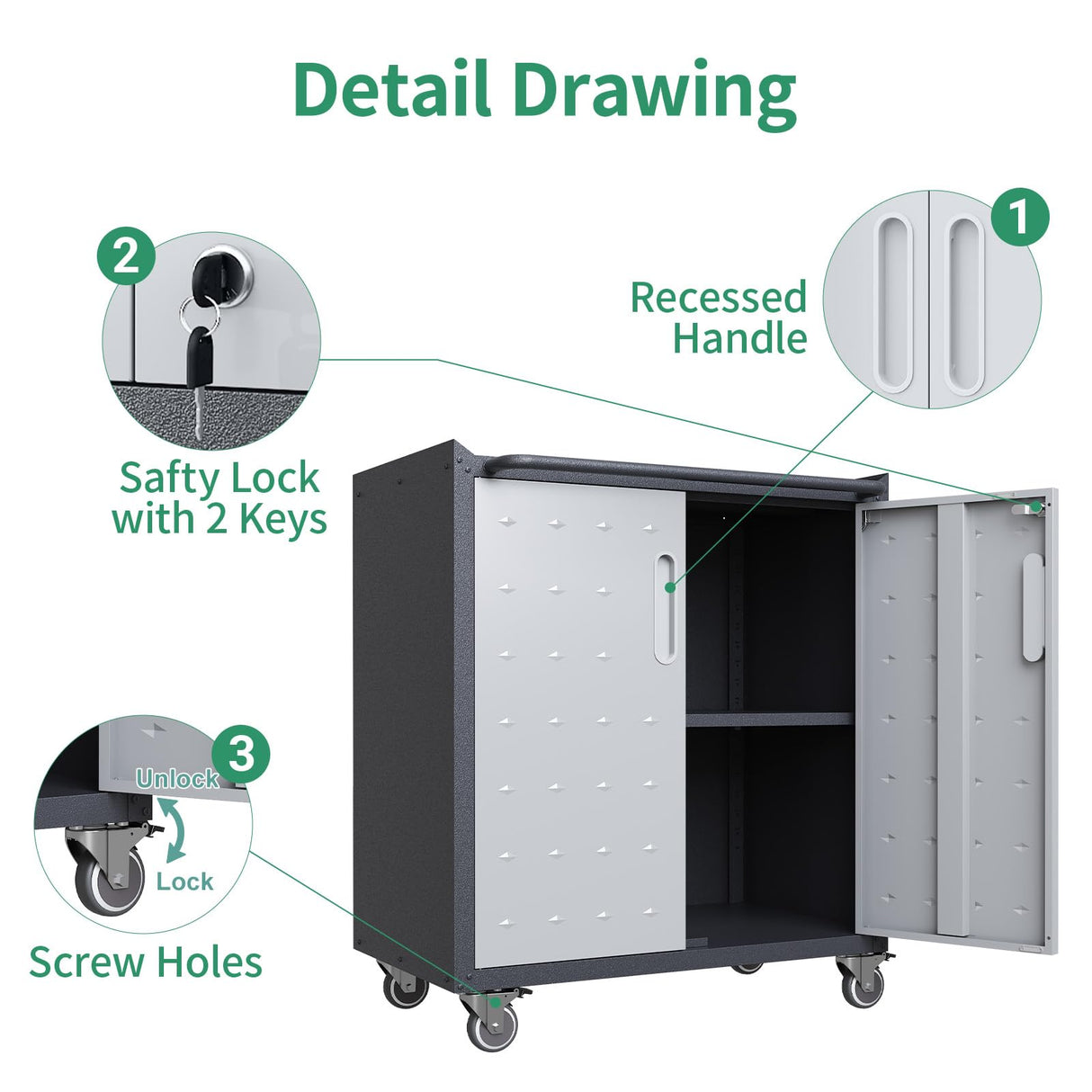 Detail Drawing

2

Safty Lock with 2 Keys

1

Recessed Handle

3

Unlock

Lock

Screw Holes