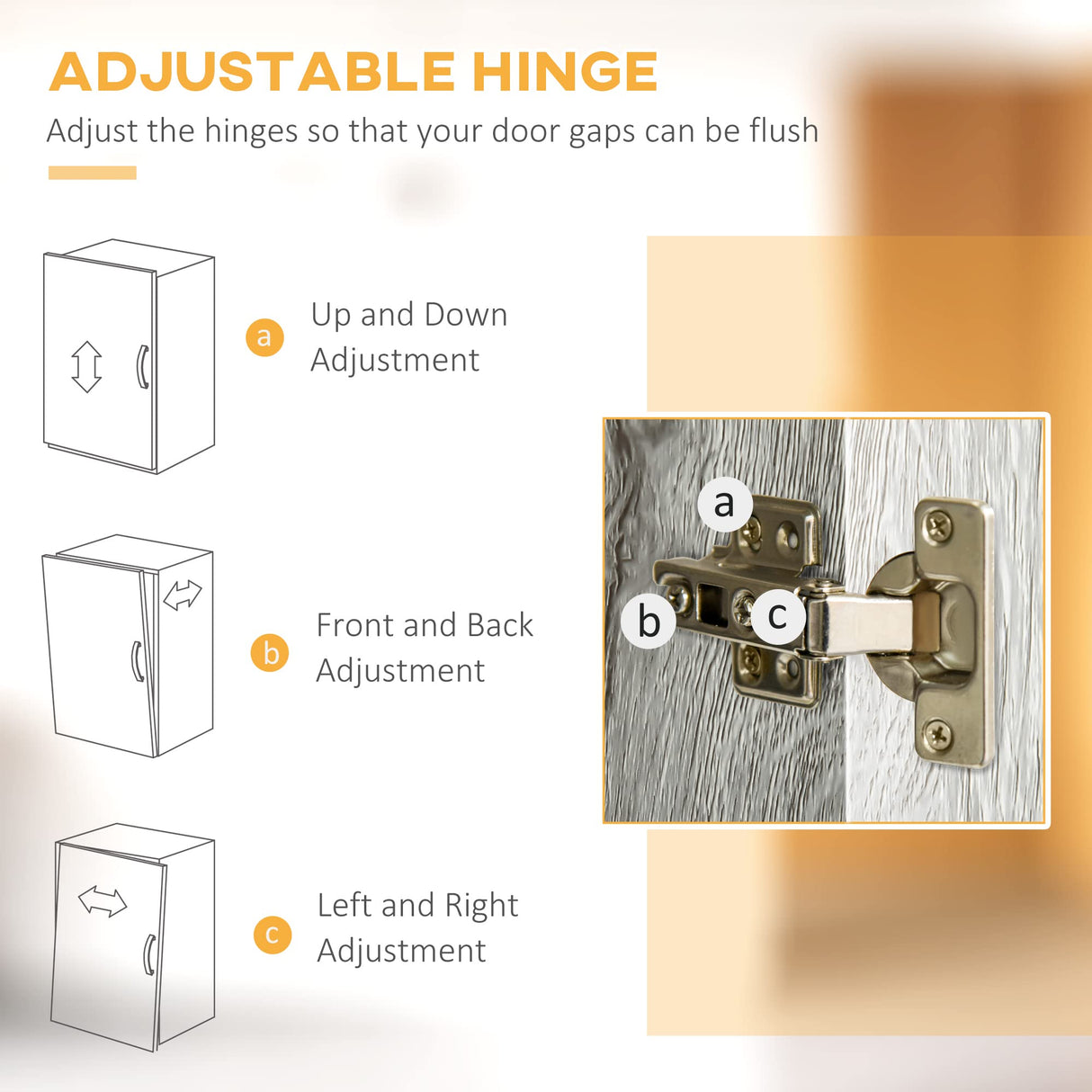 ADJUSTABLE HINGE

Adjust the hinges so that your door gaps can be flush

a Up and Down Adjustment

b Front and Back Adjustment

c Left and Right Adjustment

a

b

c