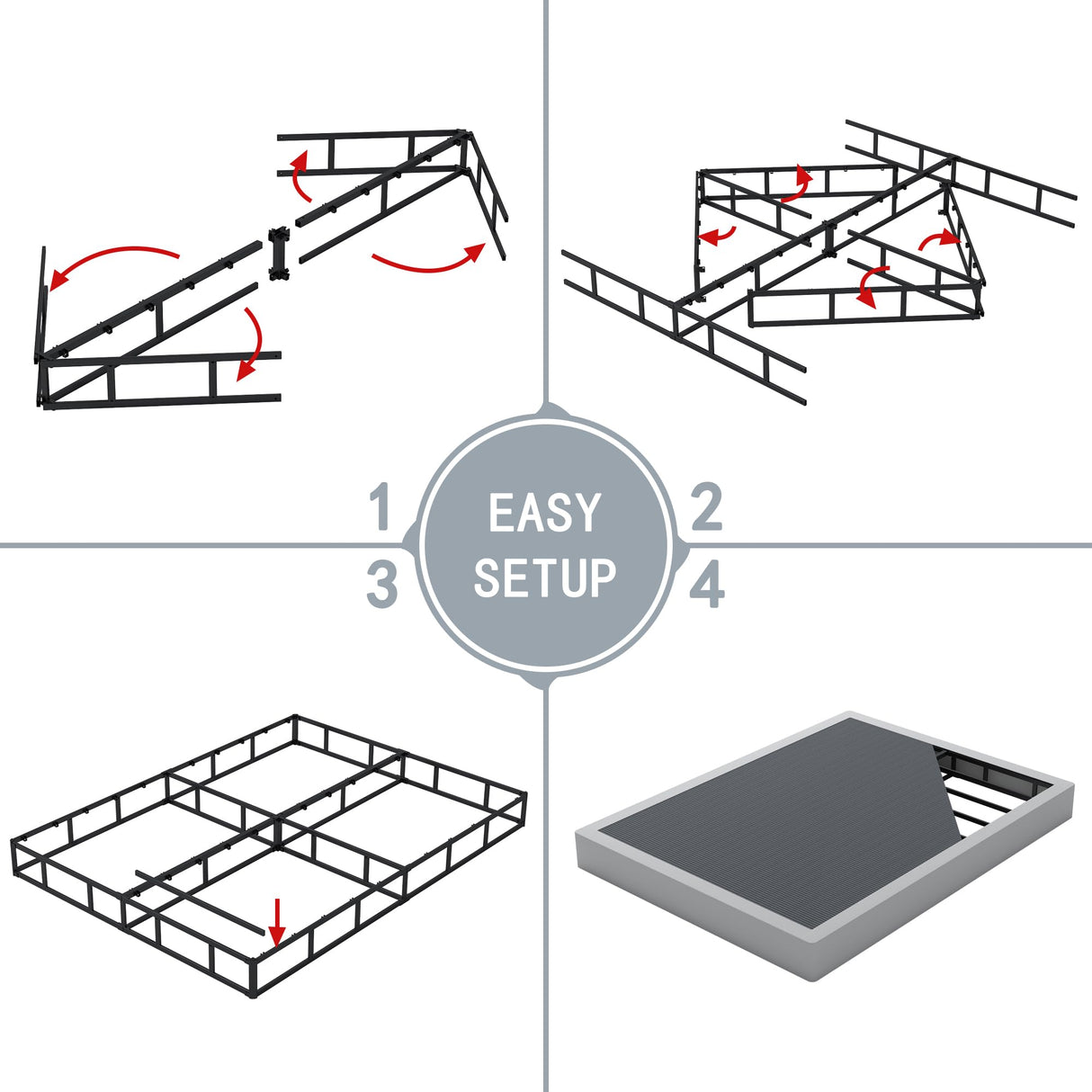 1
EASY
SETUP
2
3
4