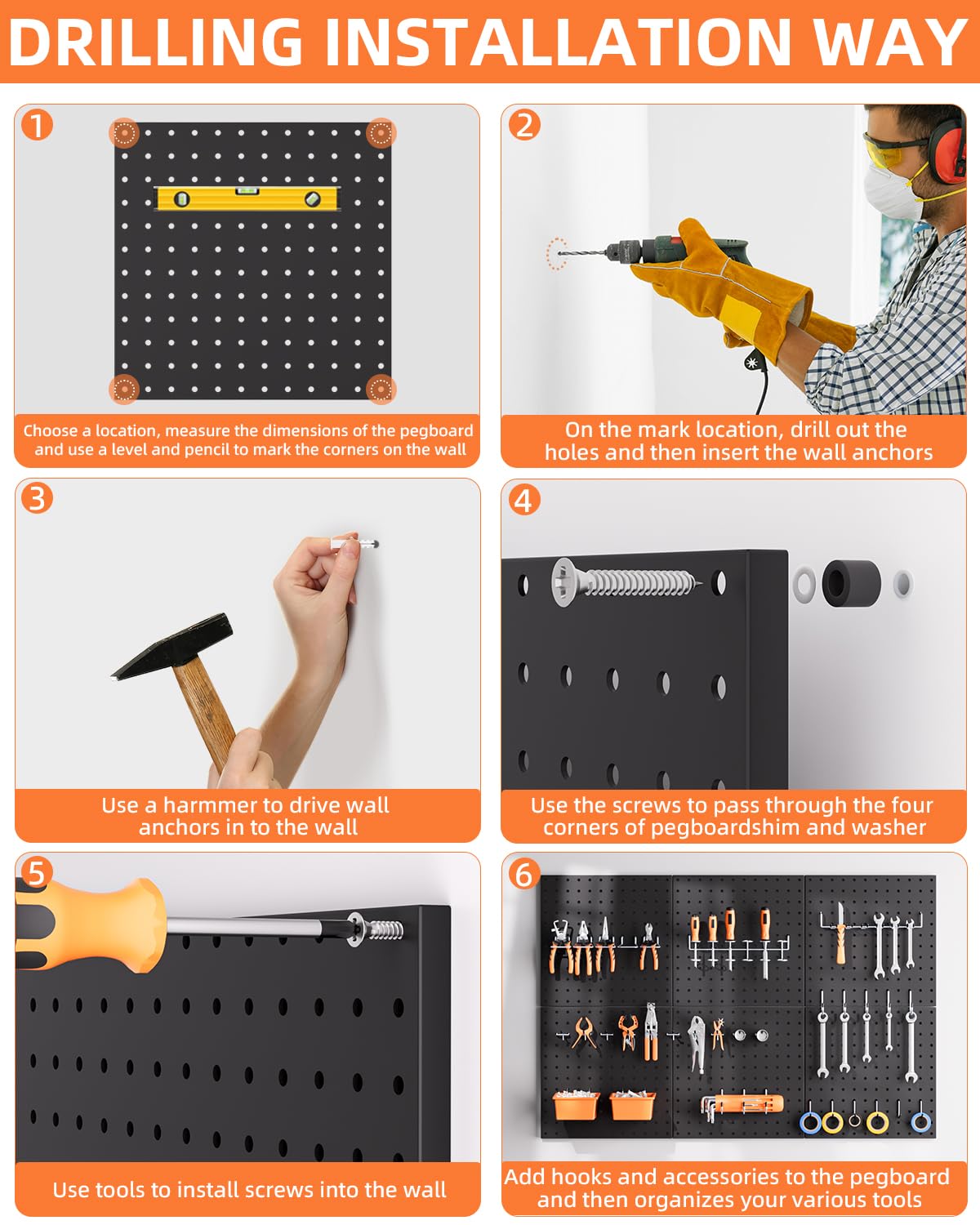 DRILLING INSTALLATION WAY

1

Choose a location, measure the dimensions of the pegboard and use a level and pencil to mark the corners on the wall

2

On the mark location, drill out the holes and then insert the wall anchors

3

Use a harmmer to drive wall anchors in to the wall

4

Use the screws to pass through the four corners of pegboardshim and washer

5

Use tools to install screws into the wall

6

Add hooks and accessories to the pegboard and then organizes your various tools