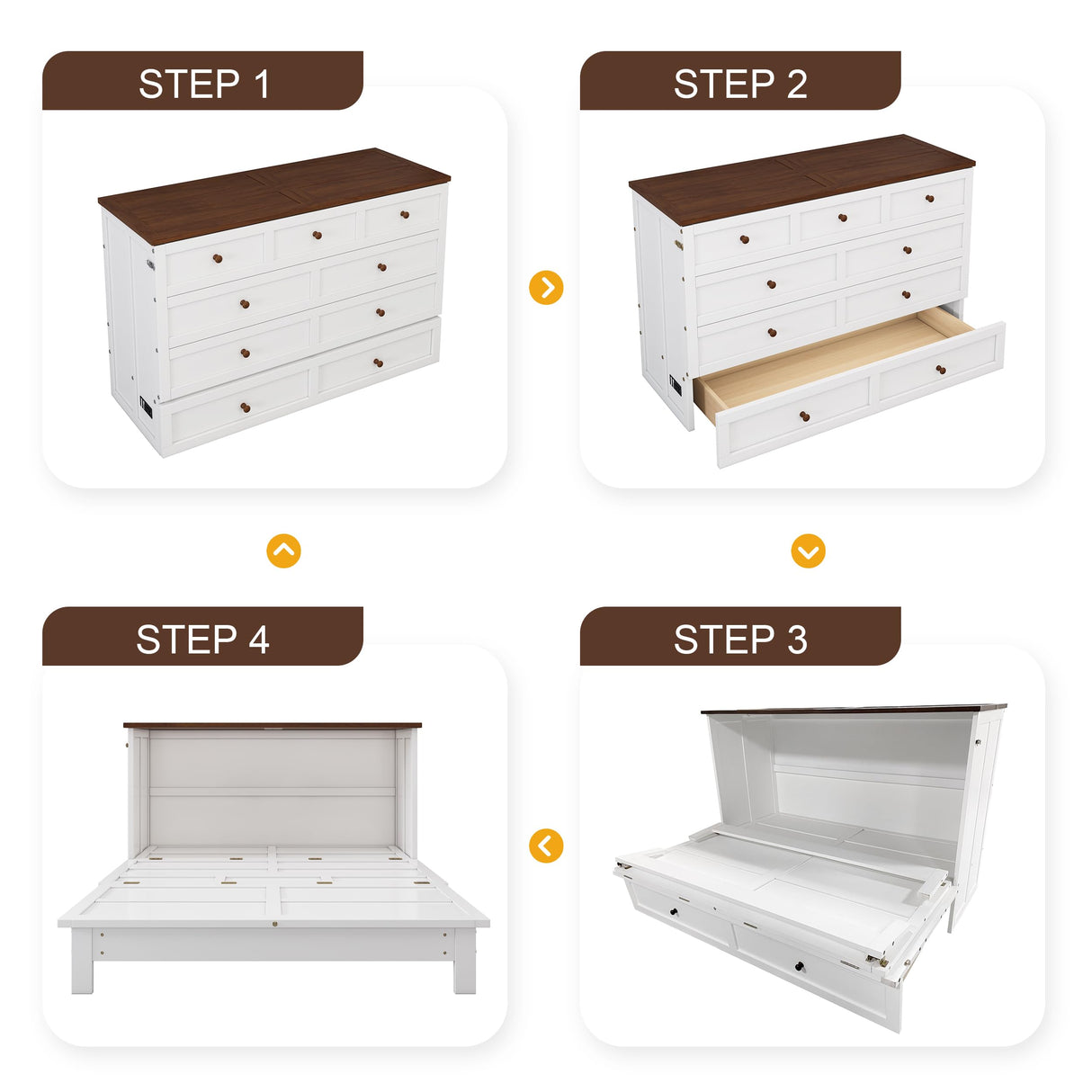 STEP 1

STEP 2

STEP 4

STEP 3