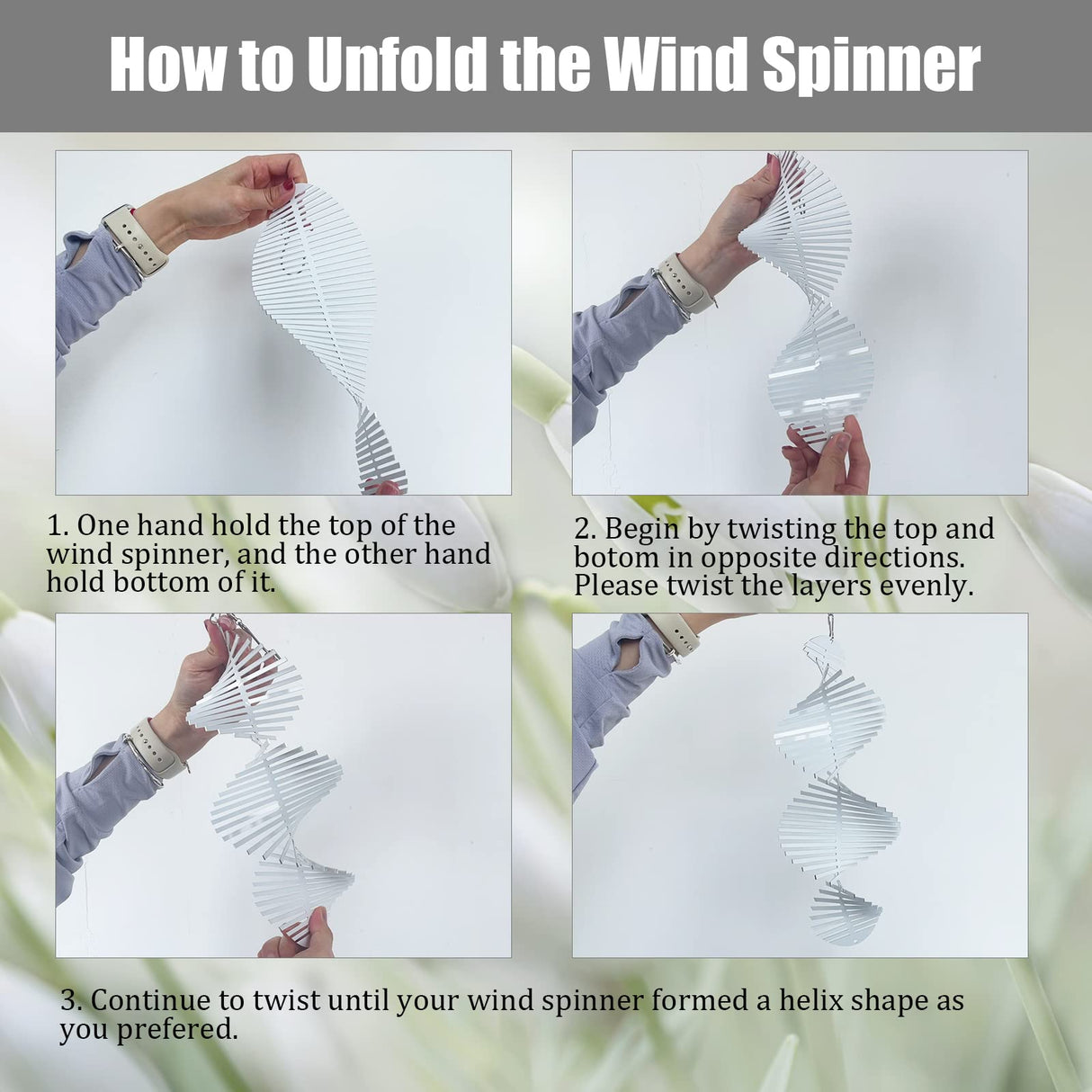 How to Unfold the Wind Spinner

1. One hand hold the top of the wind spinner, and the other hand hold bottom of it.

2. Begin by twisting the top and botom in opposite directions. Please twist the layers evenly.

3. Continue to twist until your wind spinner formed a helix shape as you prefered.