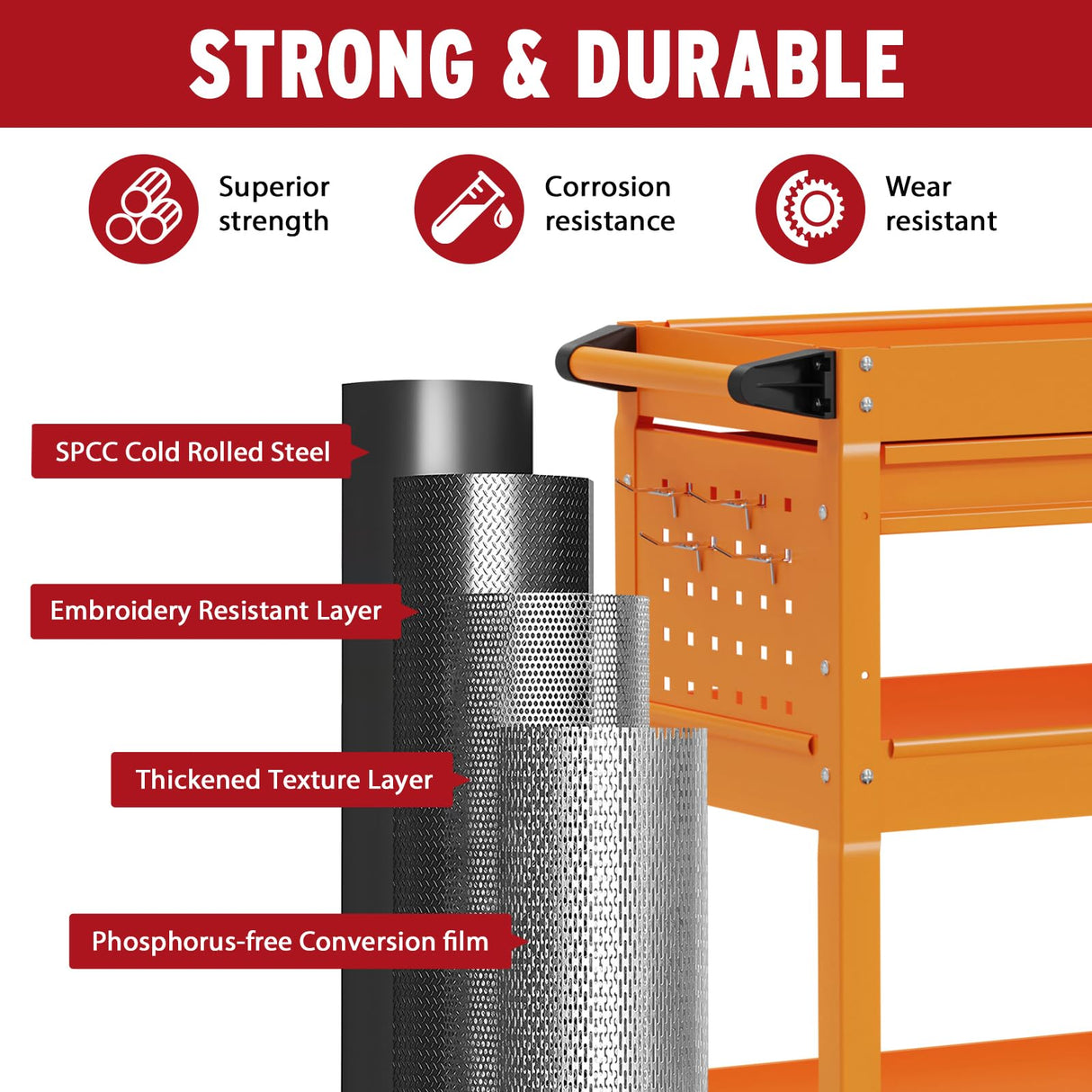 STRONG & DURABLE

Superior strength

Corrosion resistance

Wear resistant

SPCC Cold Rolled Steel

Embroidery Resistant Layer

Thickened Texture Layer

Phosphorus-free Conversion film