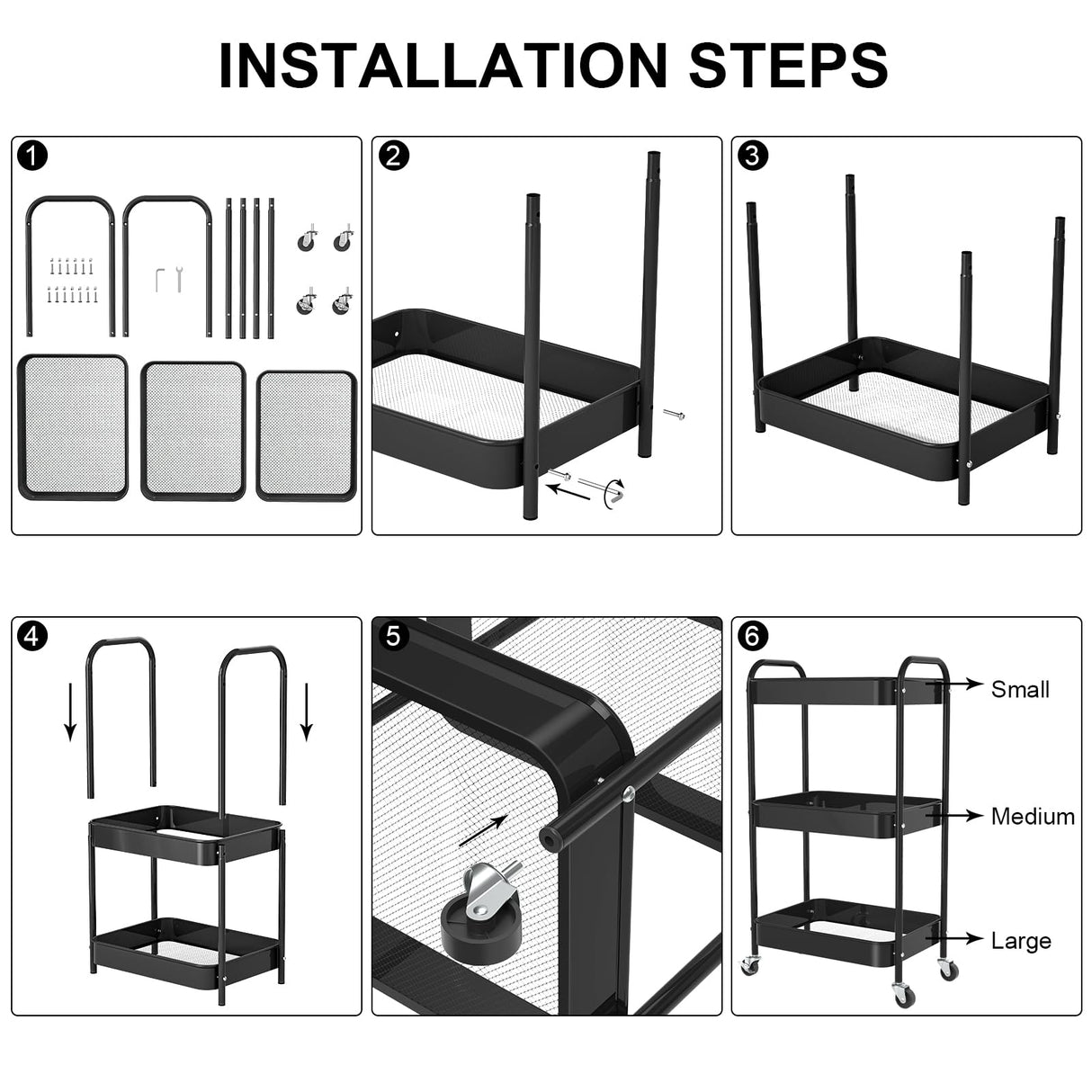 INSTALLATION STEPS

1

2

3

4

5

6

Small

Medium

Large