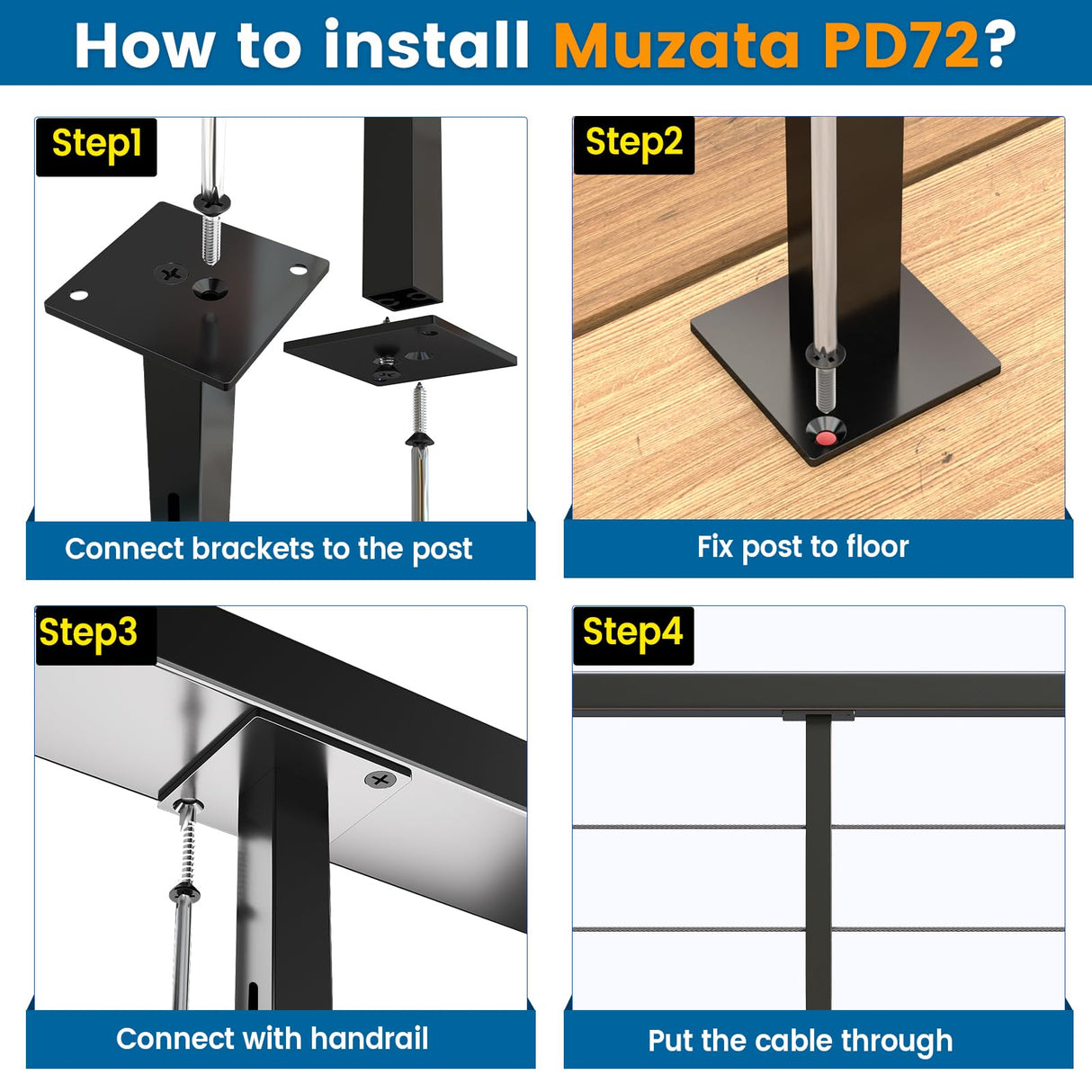 How to install Muzata PD72?

Step1

Connect brackets to the post

Step2

Fix post to floor

Step3

Connect with handrail

Step4

Put the cable through