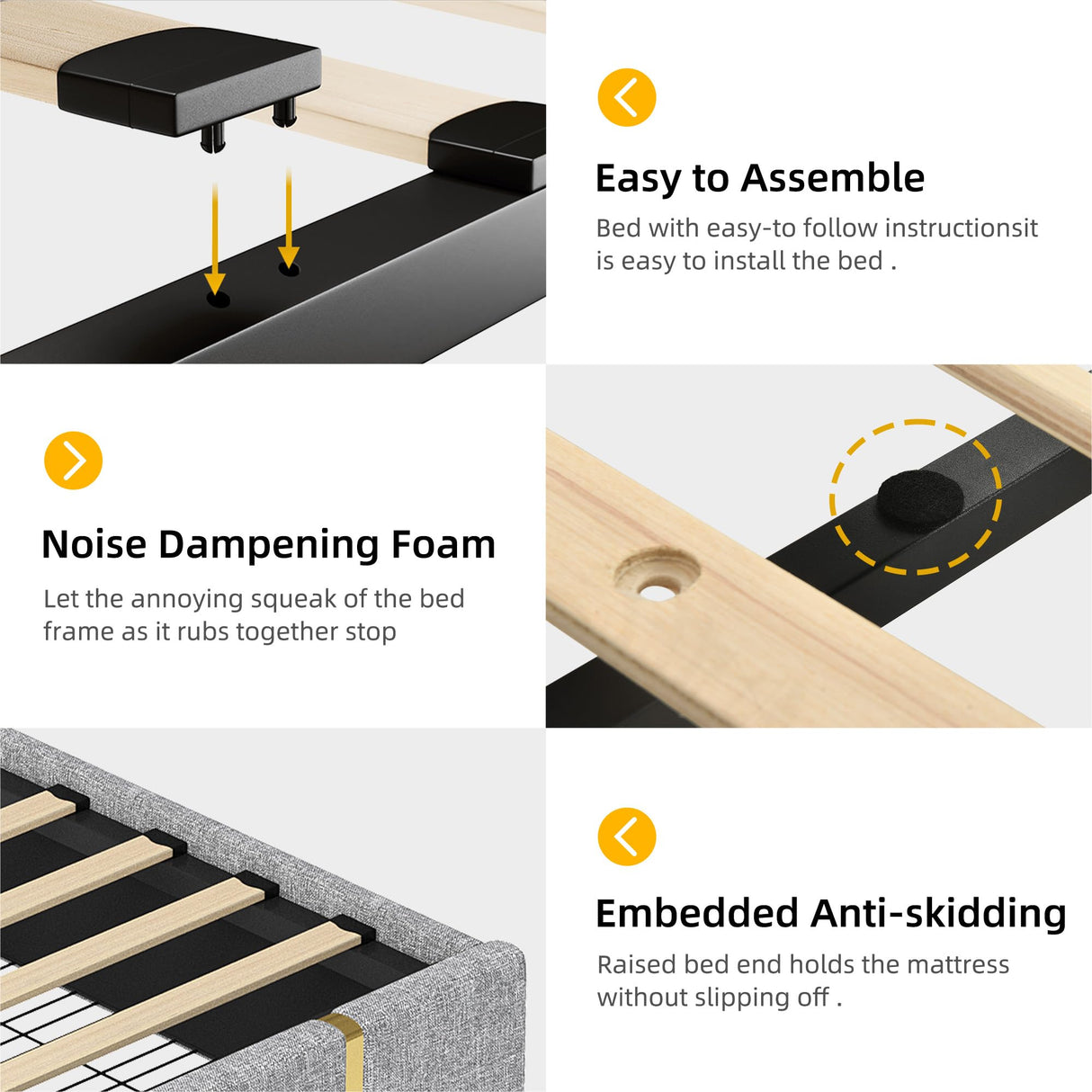 Easy to Assemble

Bed with easy-to follow instructionsit is easy to install the bed .

Noise Dampening Foam

Let the annoying squeak of the bed frame as it rubs together stop

Embedded Anti-skidding

Raised bed end holds the mattress without slipping off .