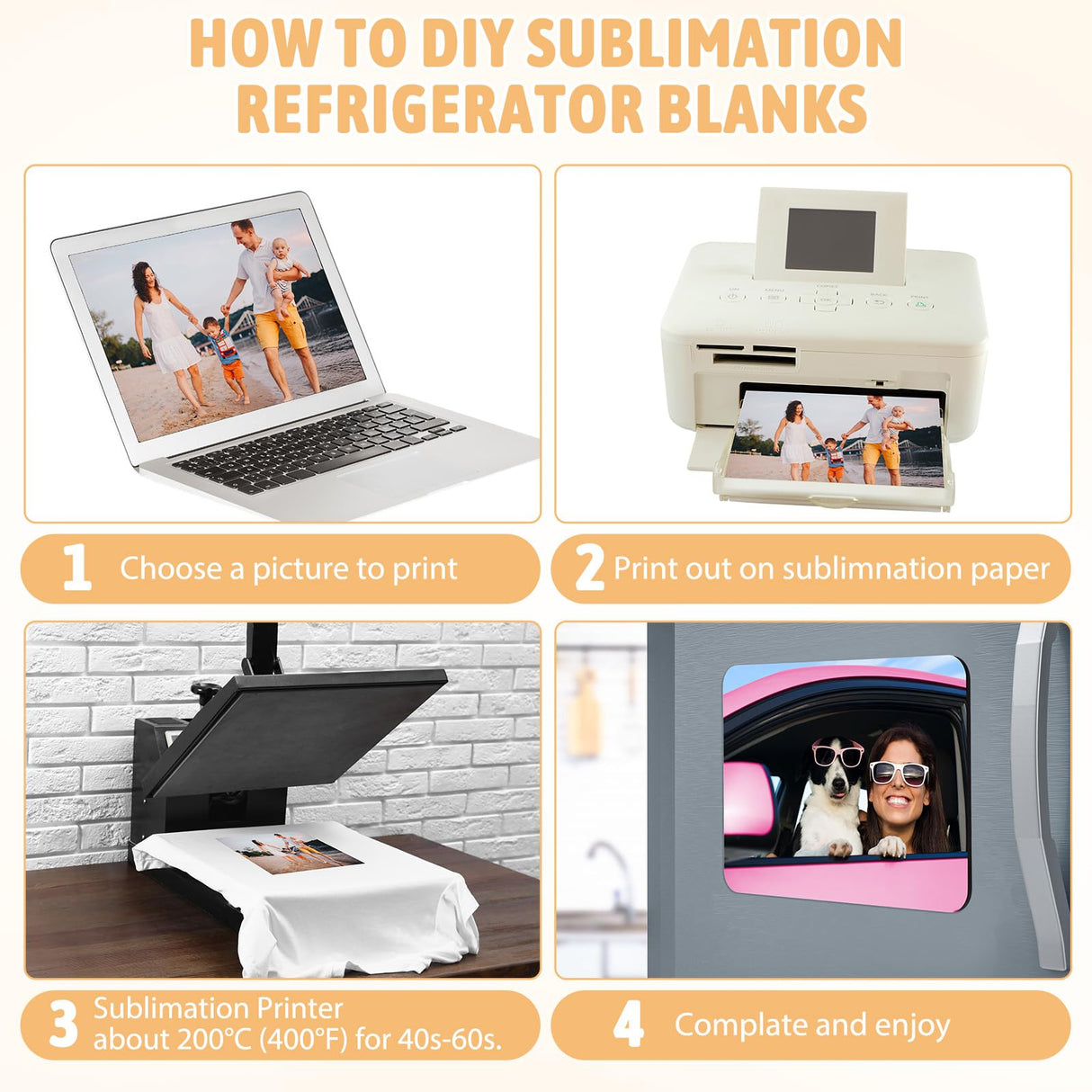 HOW TO DIY SUBLIMATION REFRIGERATOR BLANKS

1 Choose a picture to print

2 Print out on sublimnation paper

3 Sublimation Printer
about 200°C (400°F) for 40s-60s.

4 Complate and enjoy