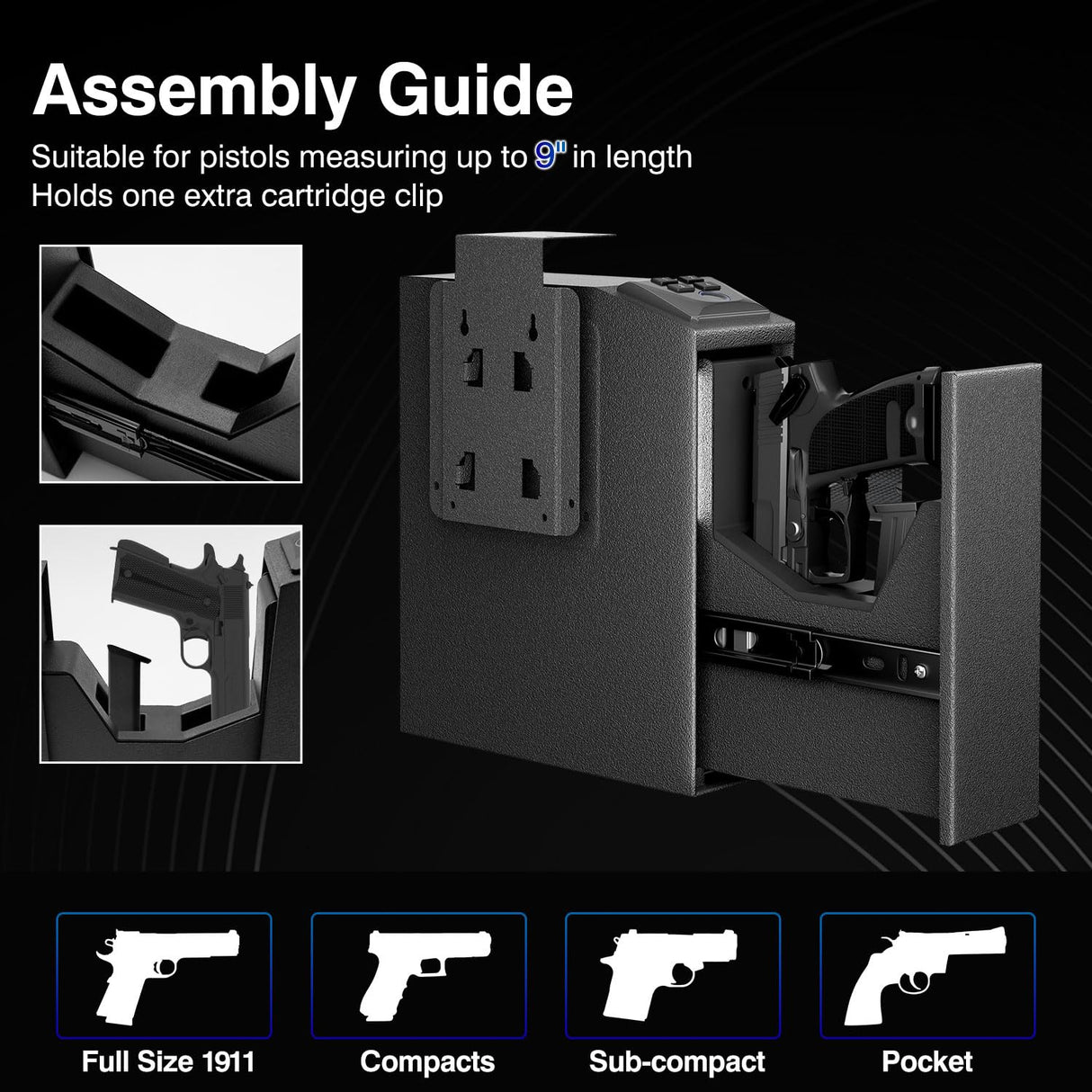 Assembly Guide

Suitable for pistols measuring up to 9" in length
Holds one extra cartridge clip

Full Size 1911

Compacts

Sub-compact

Pocket