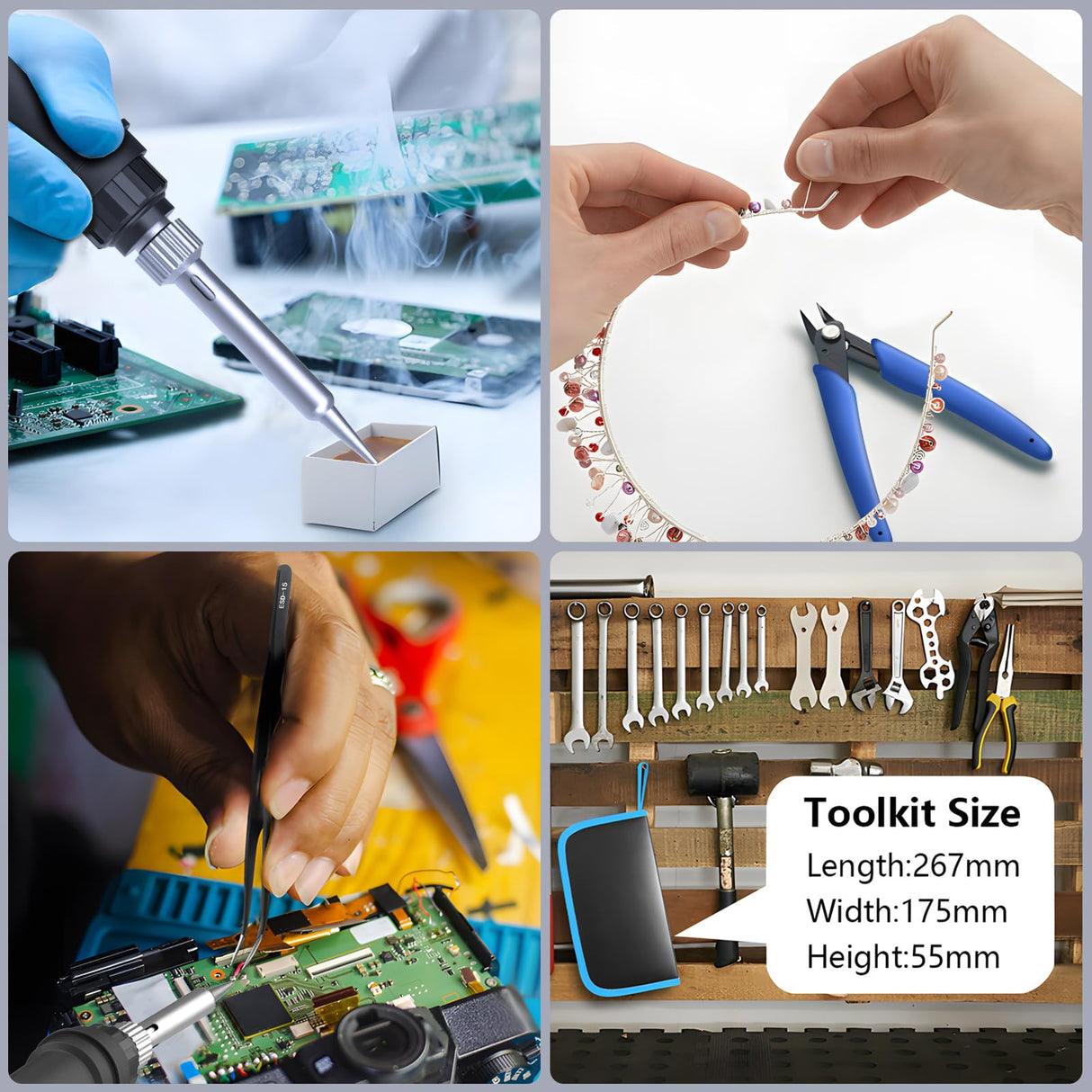 ESD-15

Toolkit Size
Length:267mm
Width:175mm
Height:55mm