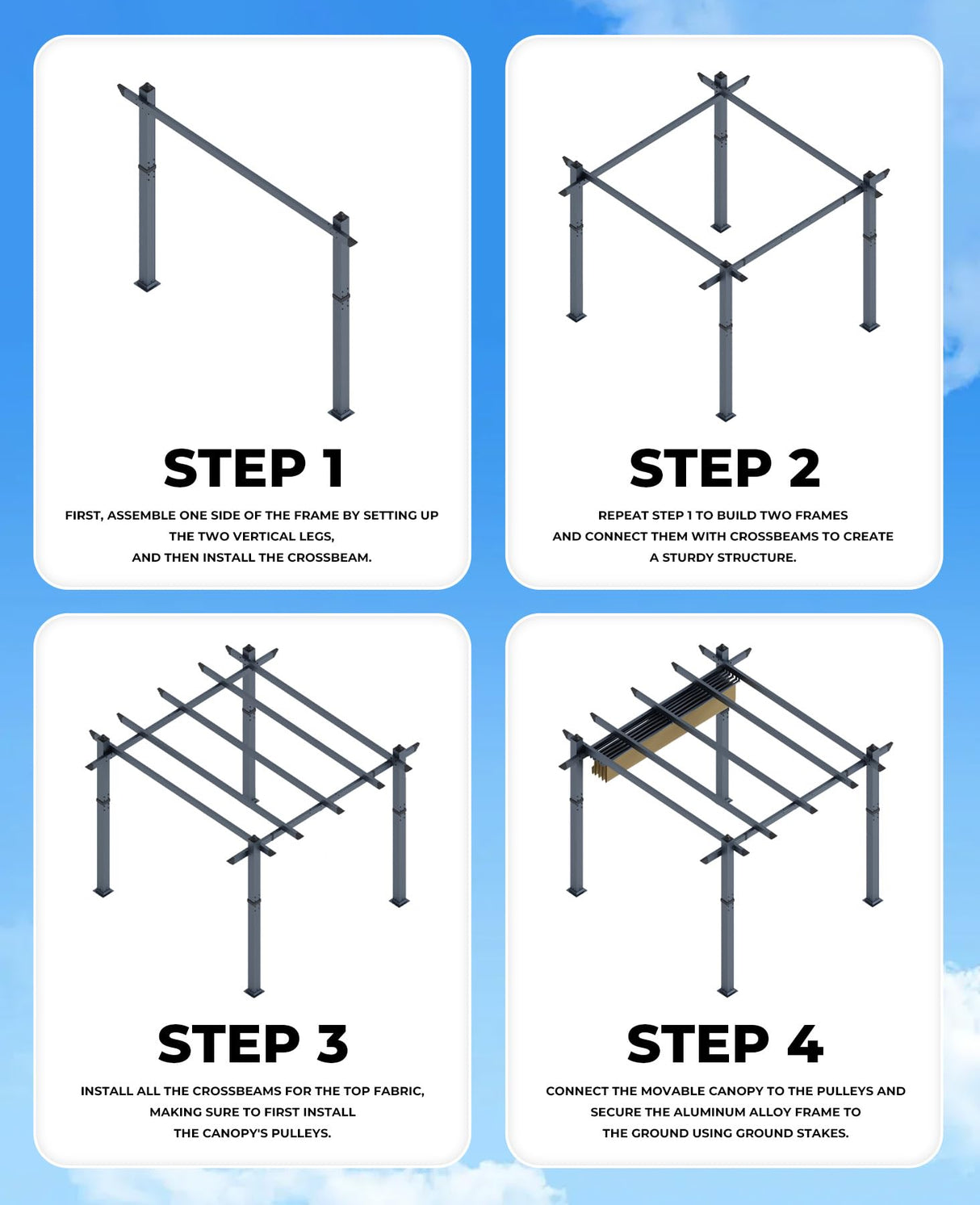 STEP 1

FIRST, ASSEMBLE ONE SIDE OF THE FRAME BY SETTING UP THE TWO VERTICAL LEGS, AND THEN INSTALL THE CROSSBEAM.

STEP 2

REPEAT STEP 1 TO BUILD TWO FRAMES AND CONNECT THEM WITH CROSSBEAMS TO CREATE A STURDY STRUCTURE.

STEP 3

INSTALL ALL THE CROSSBEAMS FOR THE TOP FABRIC, MAKING SURE TO FIRST INSTALL THE CANOPY'S PULLEYS.

STEP 4

CONNECT THE MOVABLE CANOPY TO THE PULLEYS AND SECURE THE ALUMINUM ALLOY FRAME TO THE GROUND USING GROUND STAKES.