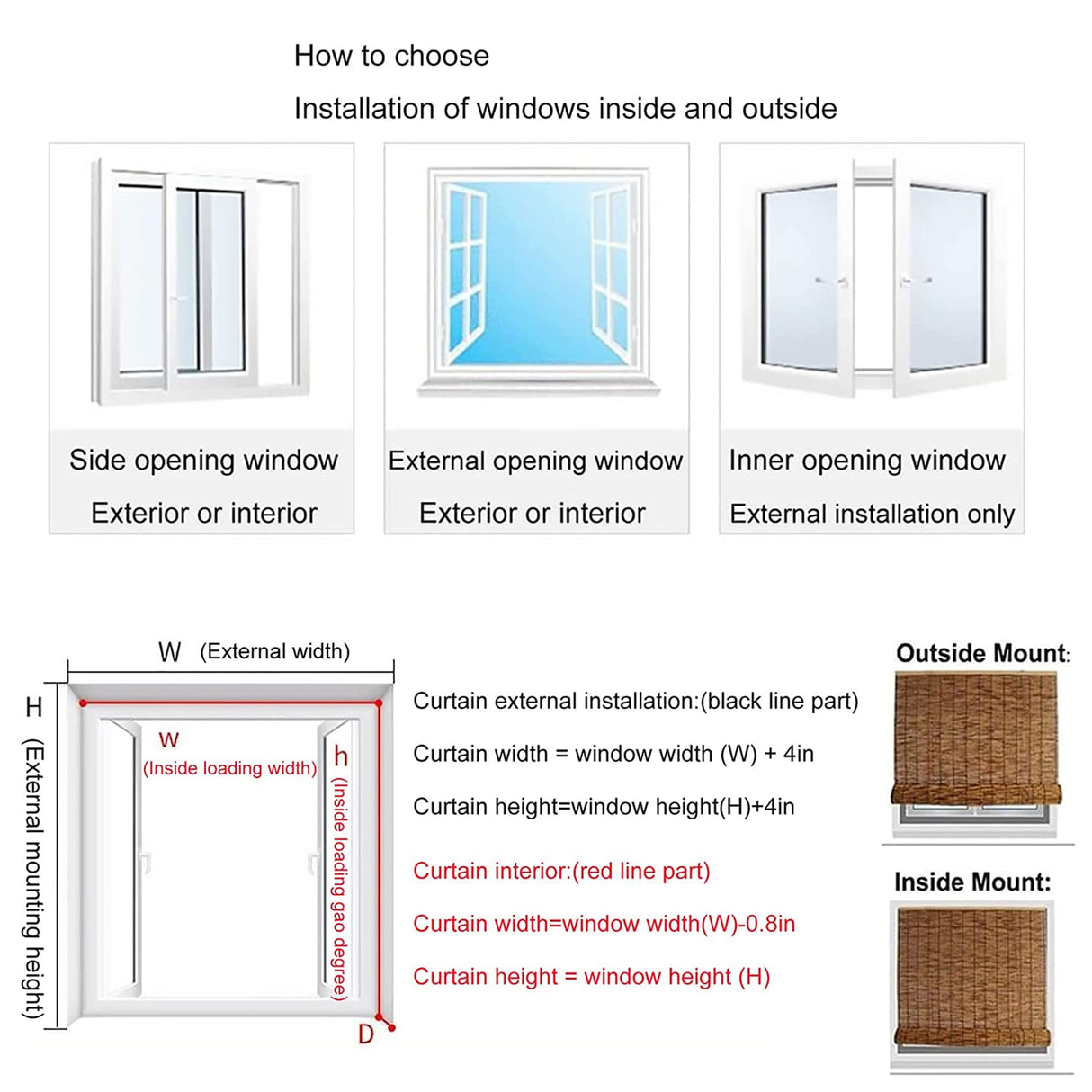 How to choose

Installation of windows inside and outside

Side opening window
Exterior or interior

External opening window
Exterior or interior

Inner opening window
External installation only

W (External width)

H (External mounting height)

w (Inside loading width)

h (Inside loading gao degree)

D

Curtain external installation:(black line part)

Curtain width = window width (W) + 4in

Curtain height=window height(H)+4in

Curtain interior:(red line part)

Curtain width=window width(W)-0.8in

Curtain height = window height (H)

Outside Mount:

Inside Mount: