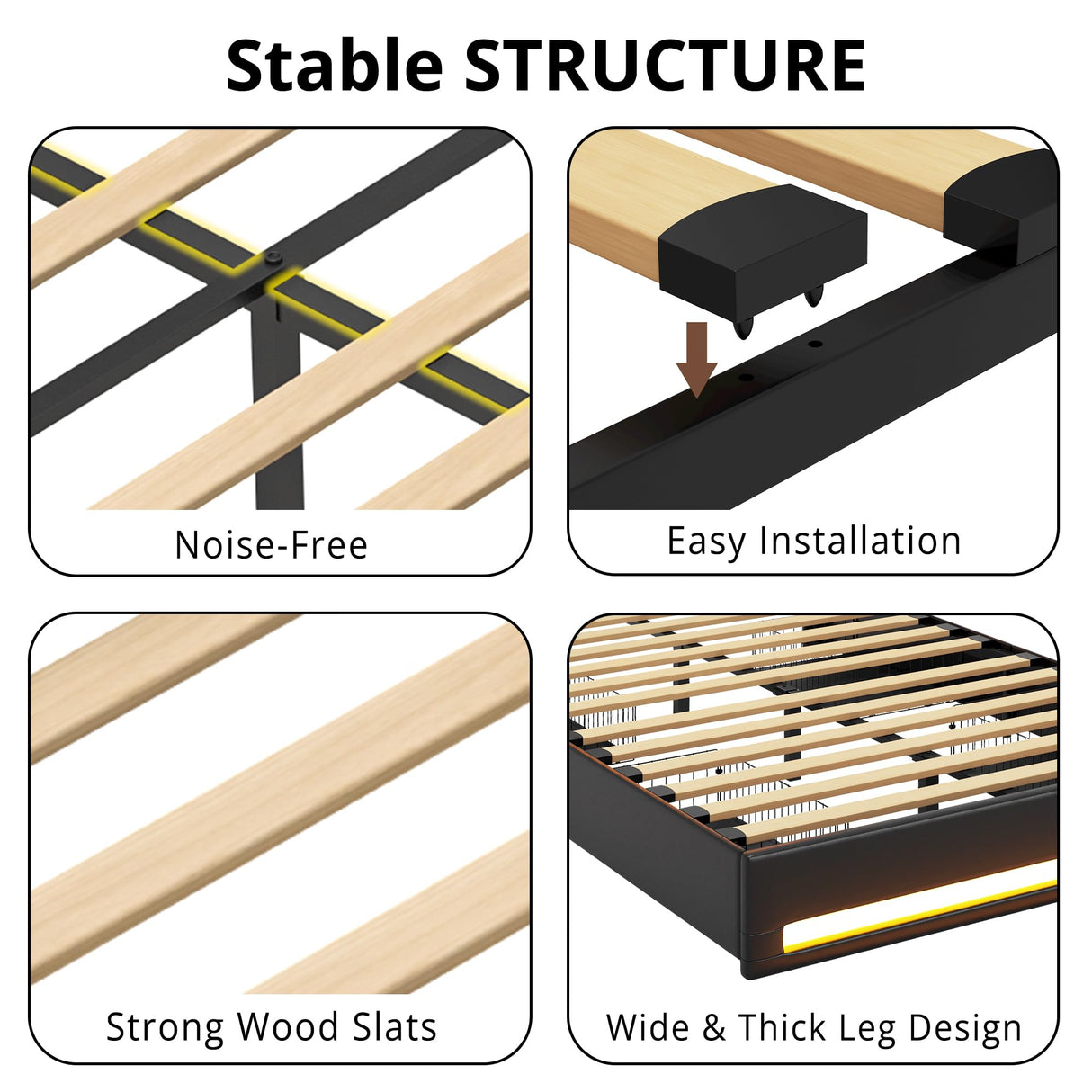 Stable STRUCTURE

Noise-Free

Easy Installation

Strong Wood Slats

Wide & Thick Leg Design