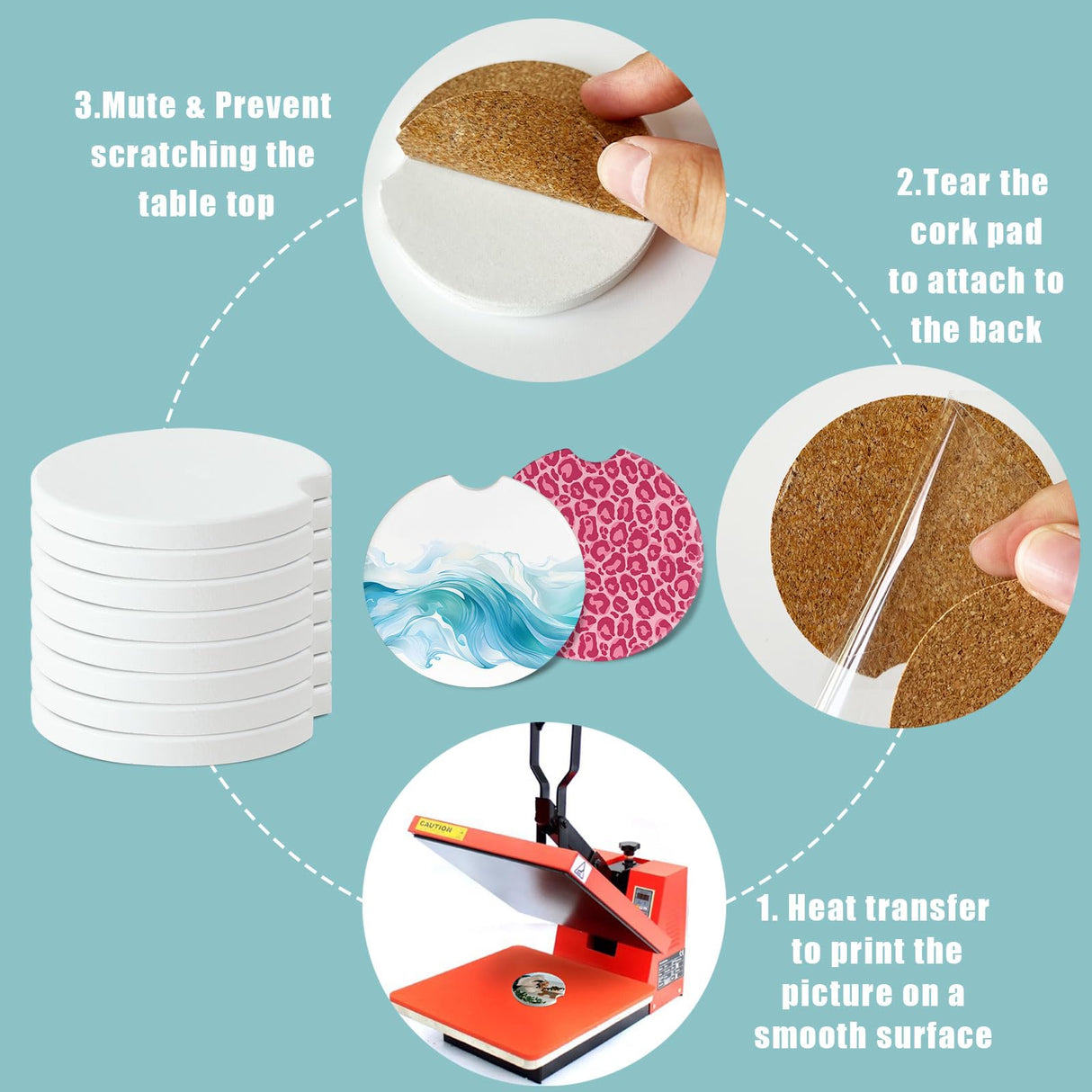 3.Mute & Prevent scratching the table top

2.Tear the cork pad to attach to the back

CAUTION

1. Heat transfer to print the picture on a smooth surface