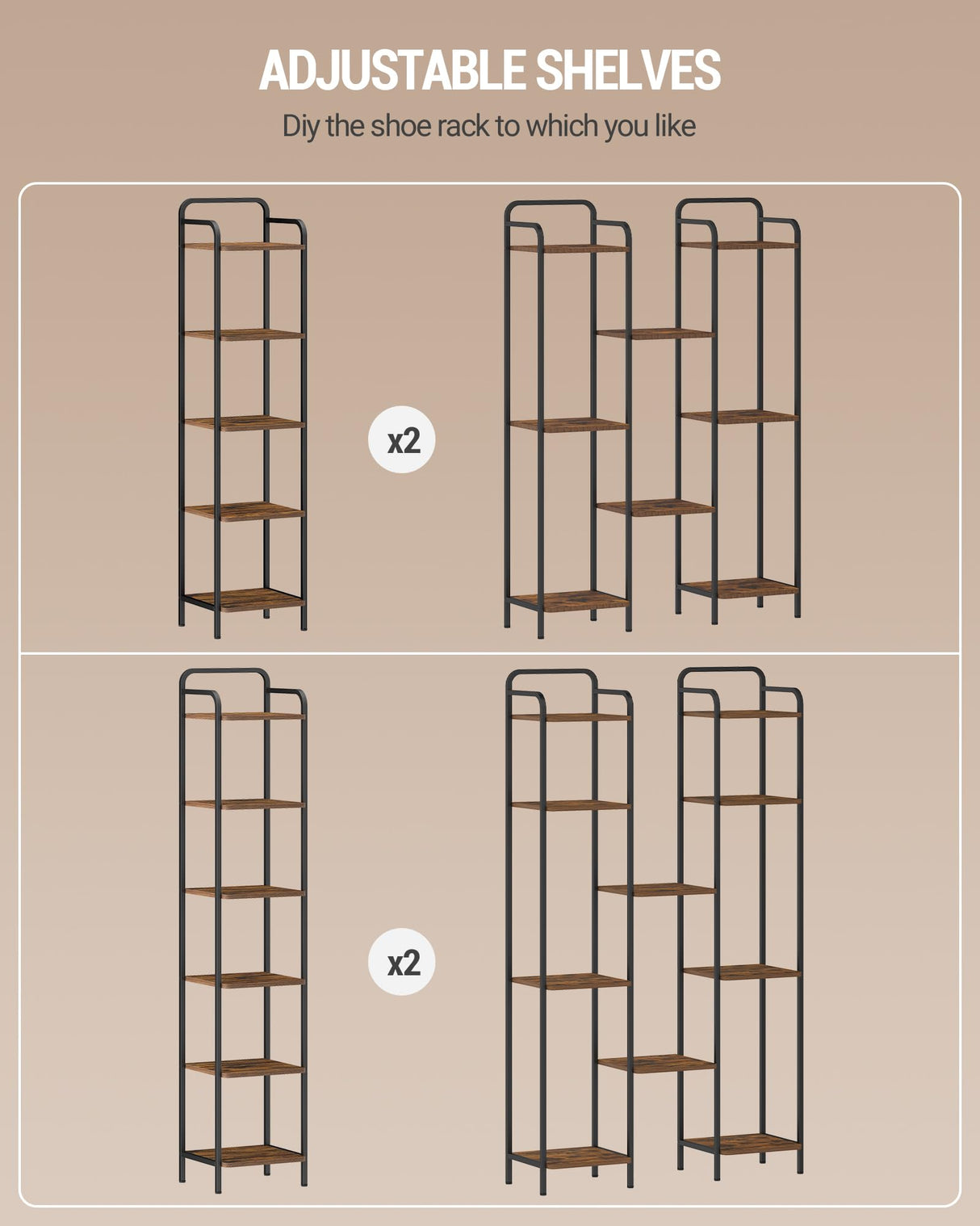 ADJUSTABLE SHELVES
Diy the shoe rack to which you like

x2

x2