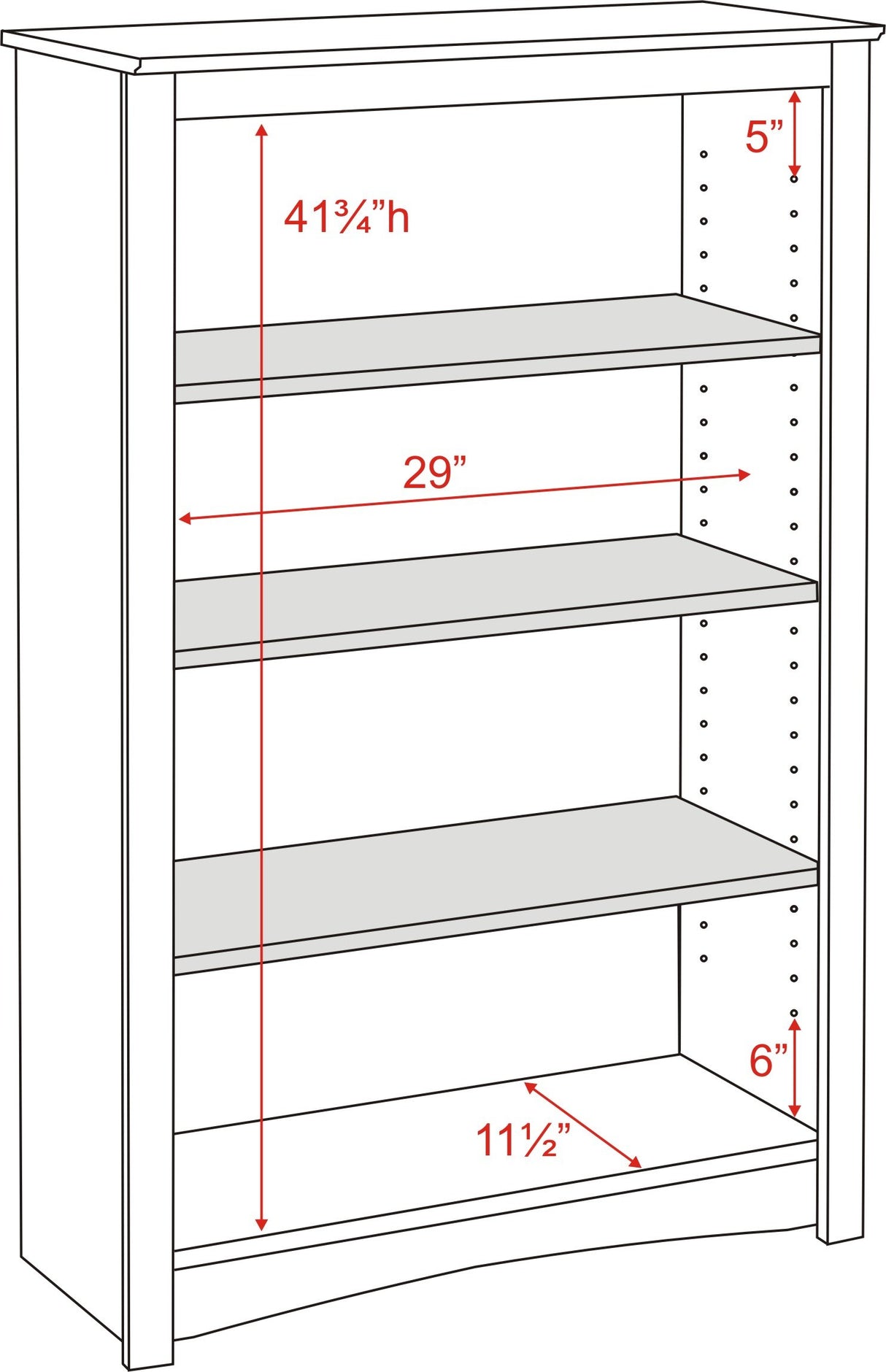 5”

41¾”h

29”

6”

11½”