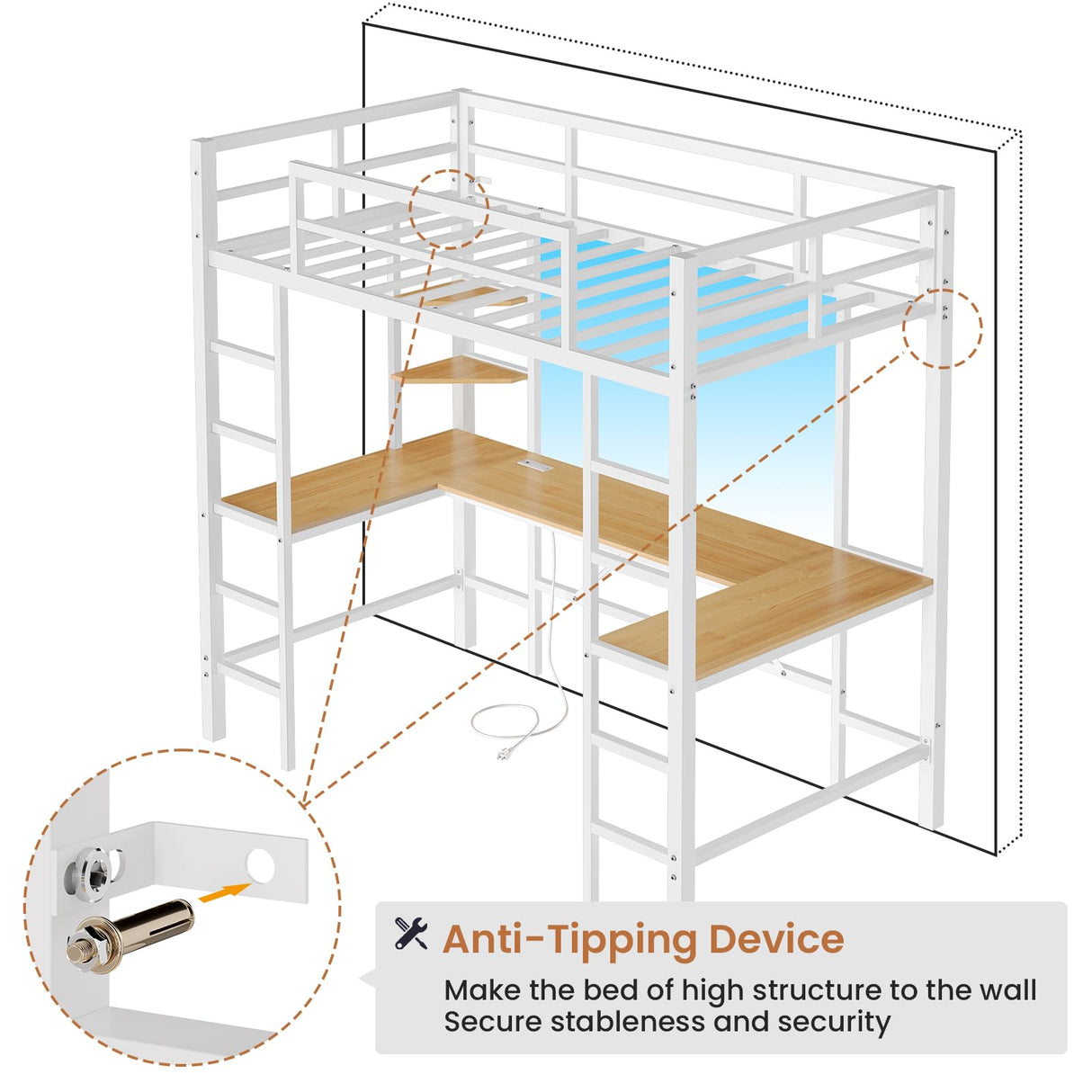 Anti-Tipping Device

Make the bed of high structure to the wall
Secure stableness and security