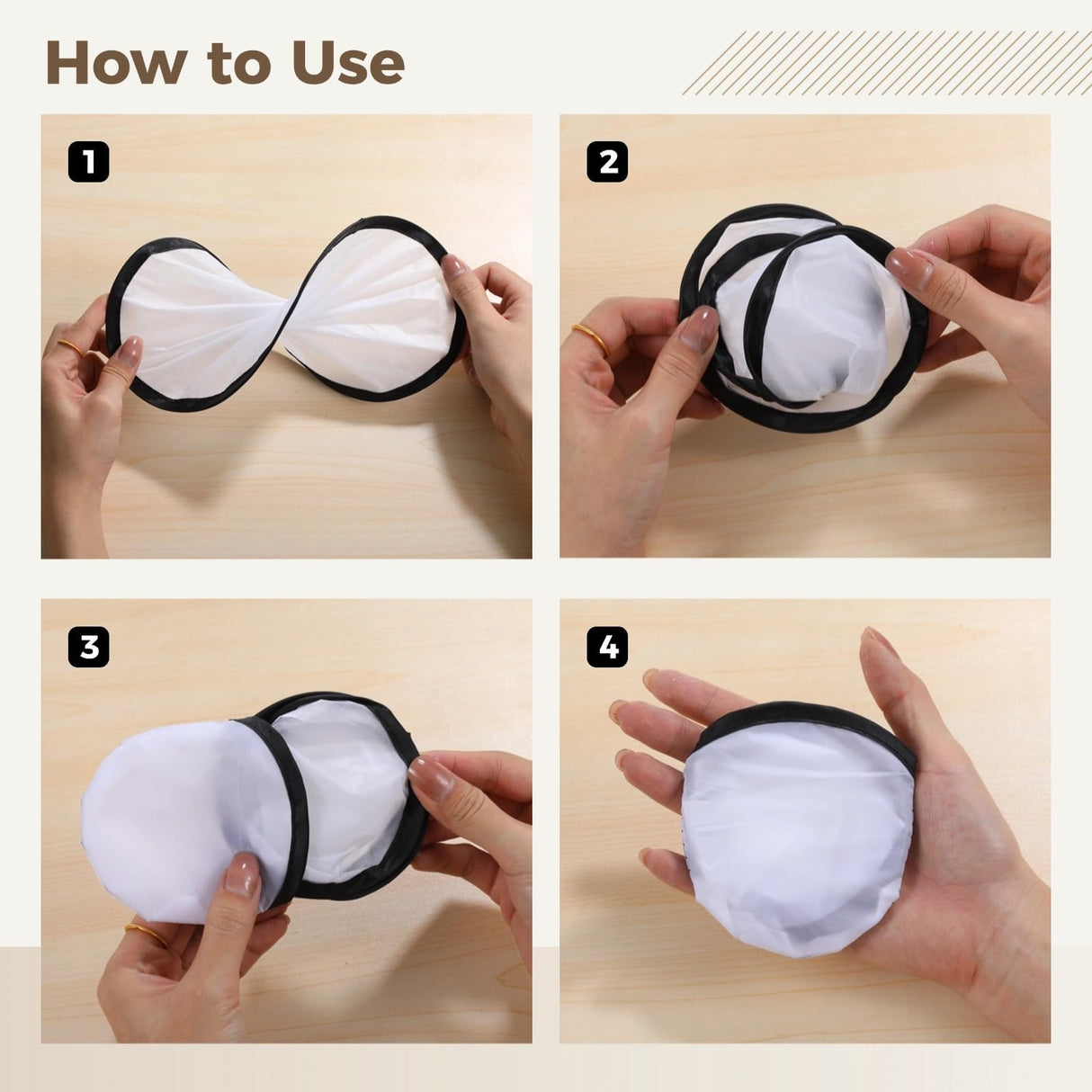 How to Use

1

2

3

4