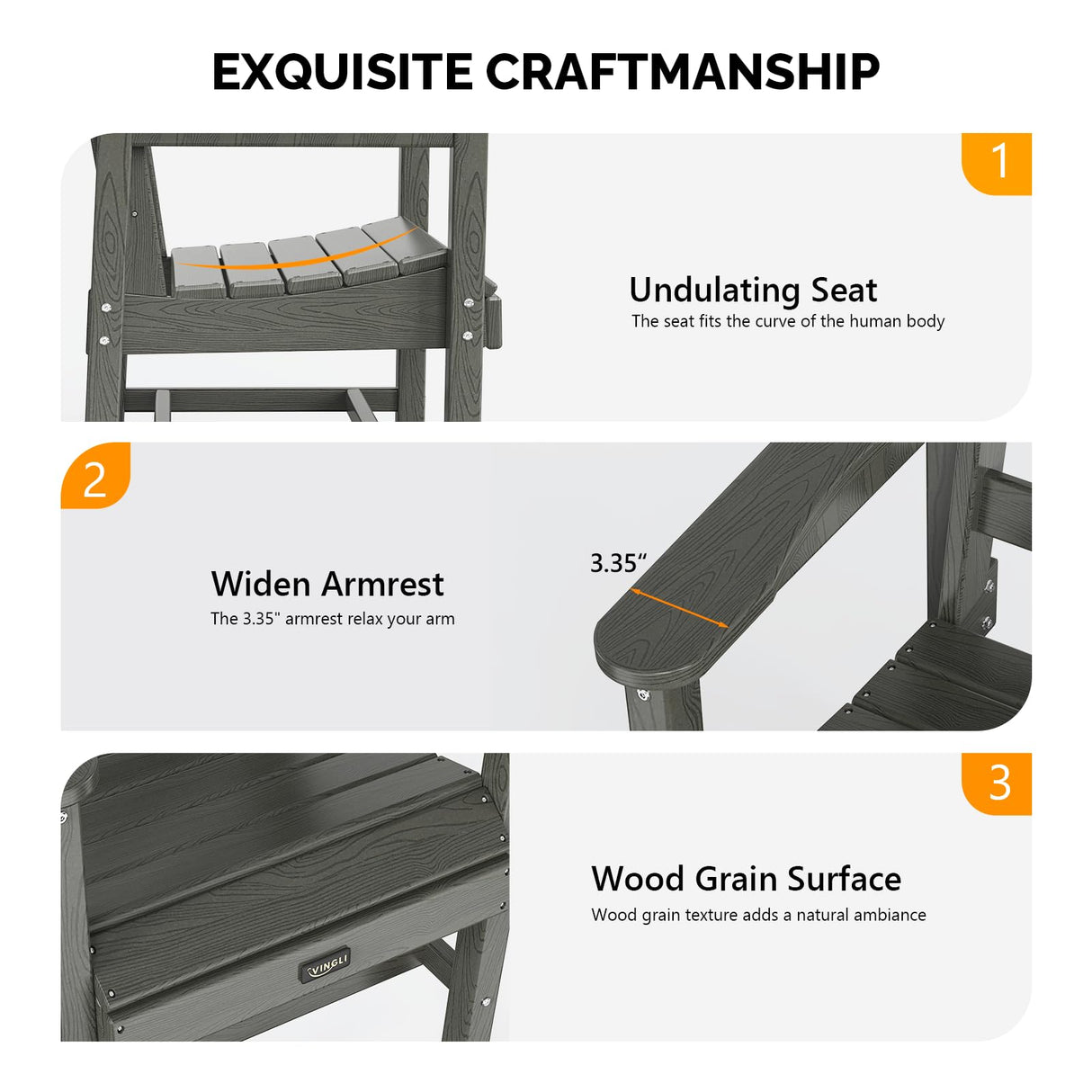 EXQUISITE CRAFTMANSHIP

1

Undulating Seat
The seat fits the curve of the human body

2

Widen Armrest
The 3.35" armrest relax your arm

3.35“

3

Wood Grain Surface
Wood grain texture adds a natural ambiance

VINGLI